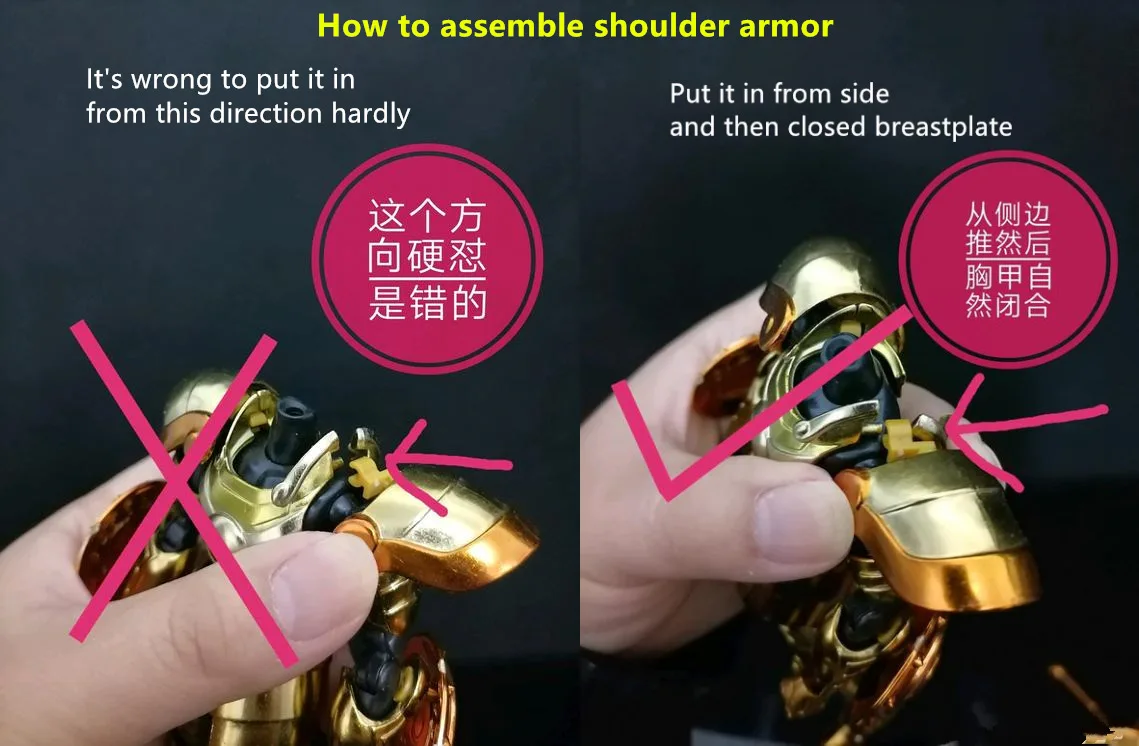 How to assemble shoulder armor

It's wrong to put it in from this direction hardly

这个方向硬怼是错的

Put it in from side and then closed breastplate

从侧边推然后胸甲自然闭合