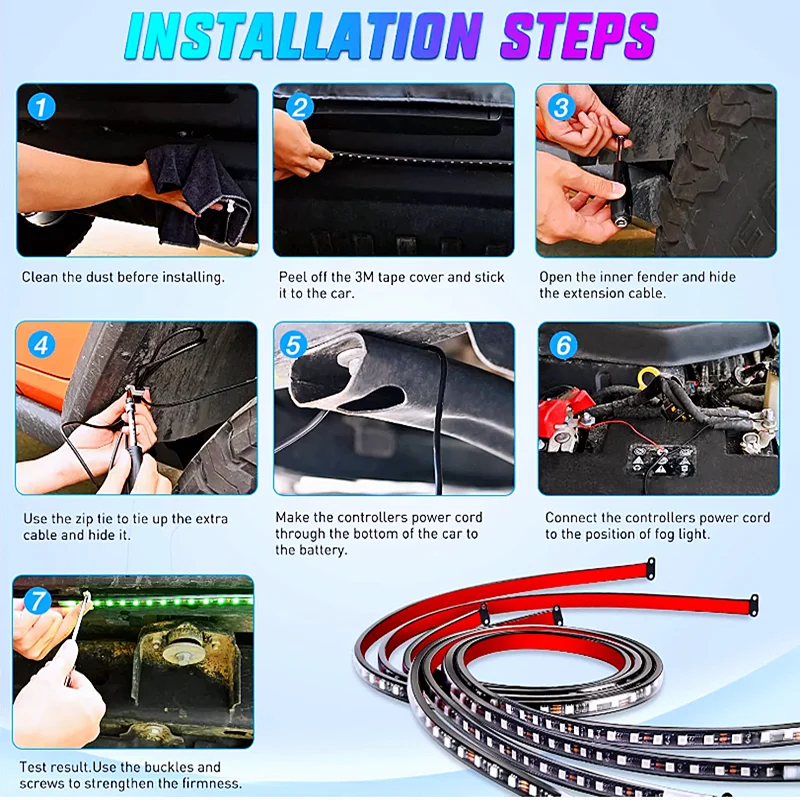 INSTALLATION STEPS

1

Clean the dust before installing.

2

Peel off the 3M tape cover and stick it to the car.

3

Open the inner fender and hide the extension cable.

4

Use the zip tie to tie up the extra cable and hide it.

5

Make the controllers power cord through the bottom of the car to the battery.

6

Connect the controllers power cord to the position of fog light.

7

Test result.Use the buckles and screws to strengthen the firmness.