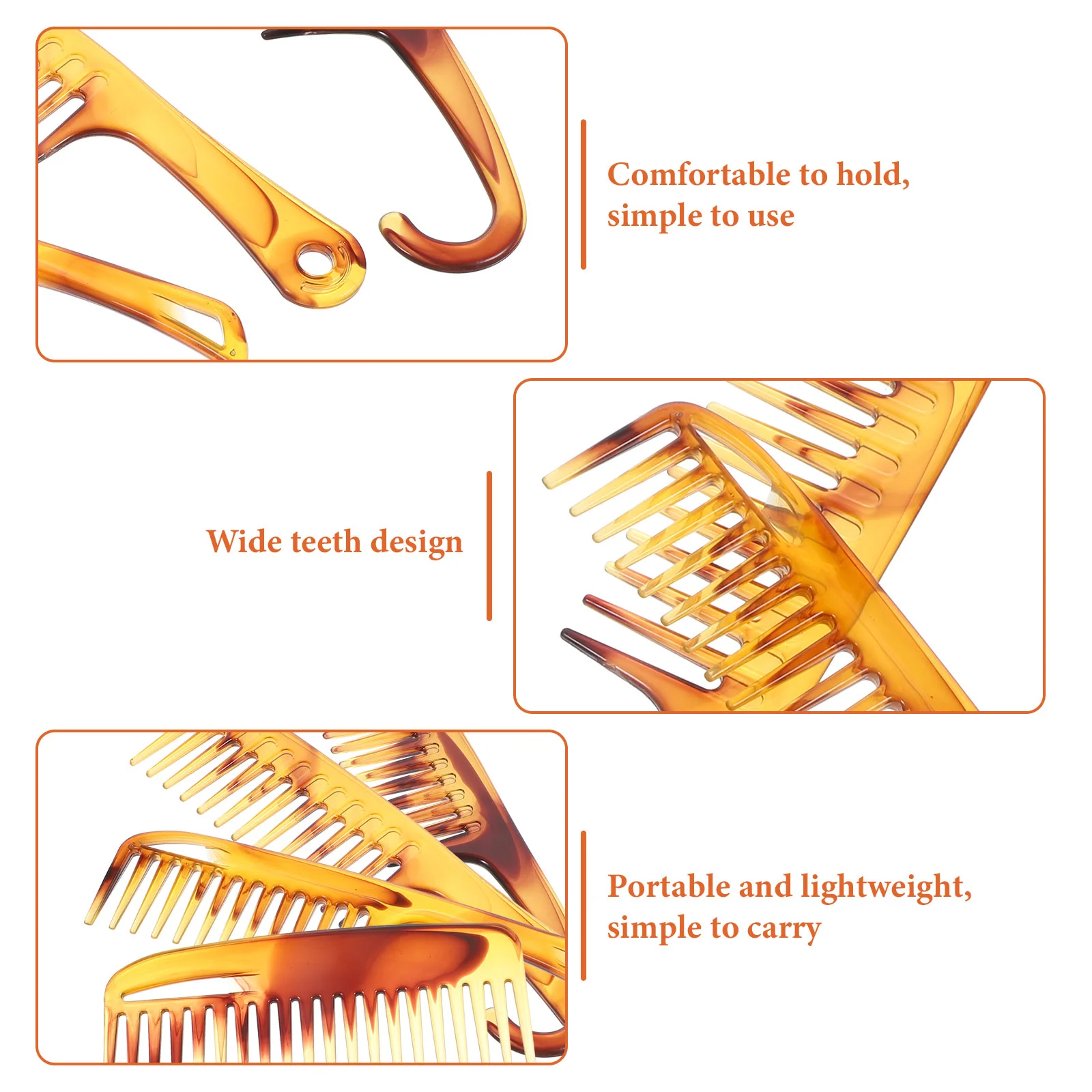 Comfortable to hold, simple to use

Wide teeth design

Portable and lightweight, simple to carry