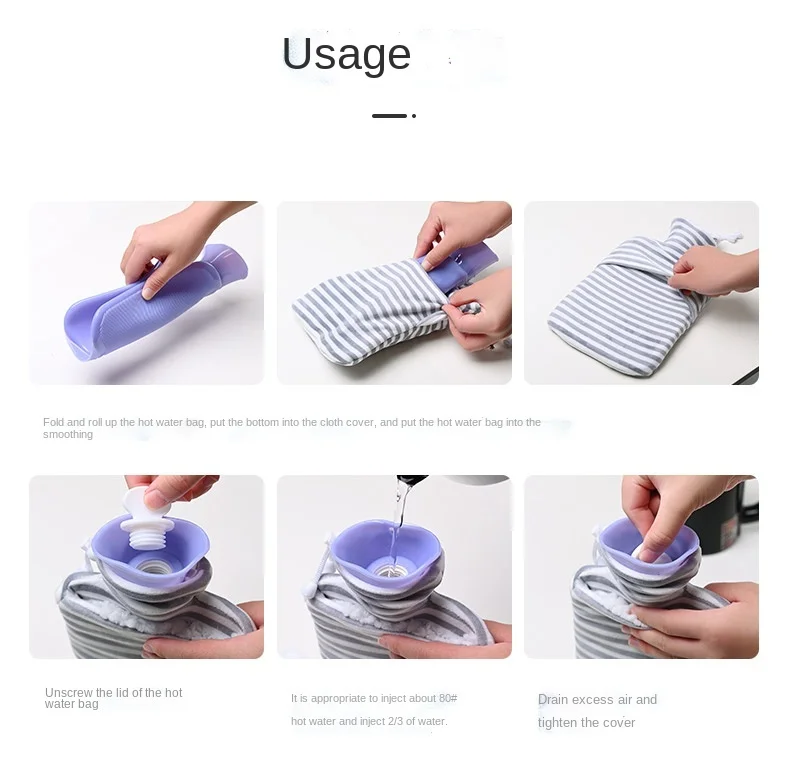 Usage

Fold and roll up the hot water bag, put the bottom into the cloth cover, and put the hot water bag into the smoothing

Unscrew the lid of the hot water bag

It is appropriate to inject about 80# hot water and inject 2/3 of water.

Drain excess air and tighten the cover