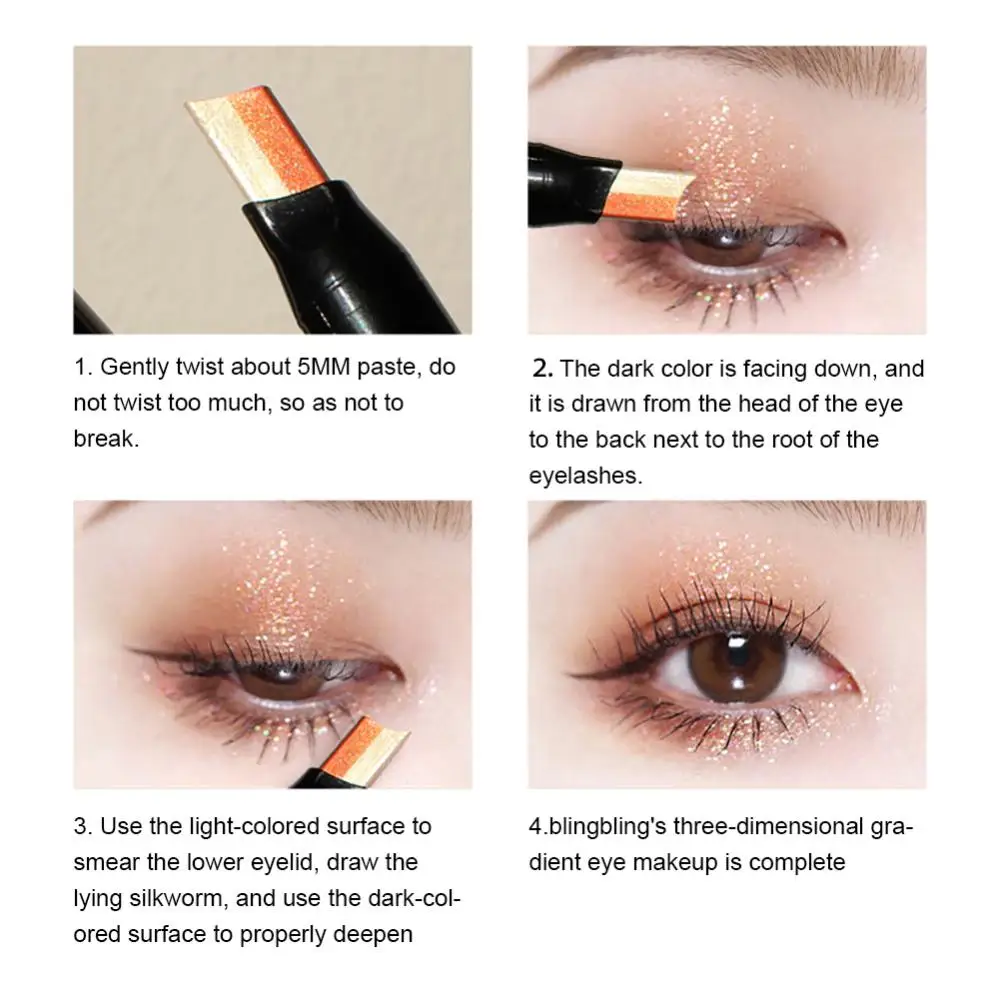 1. Gently twist about 5MM paste, do not twist too much, so as not to break.

2. The dark color is facing down, and it is drawn from the head of the eye to the back next to the root of the eyelashes.

3. Use the light-colored surface to smear the lower eyelid, draw the lying silkworm, and use the dark-colored surface to properly deepen

4.blingbling's three-dimensional gradient eye makeup is complete