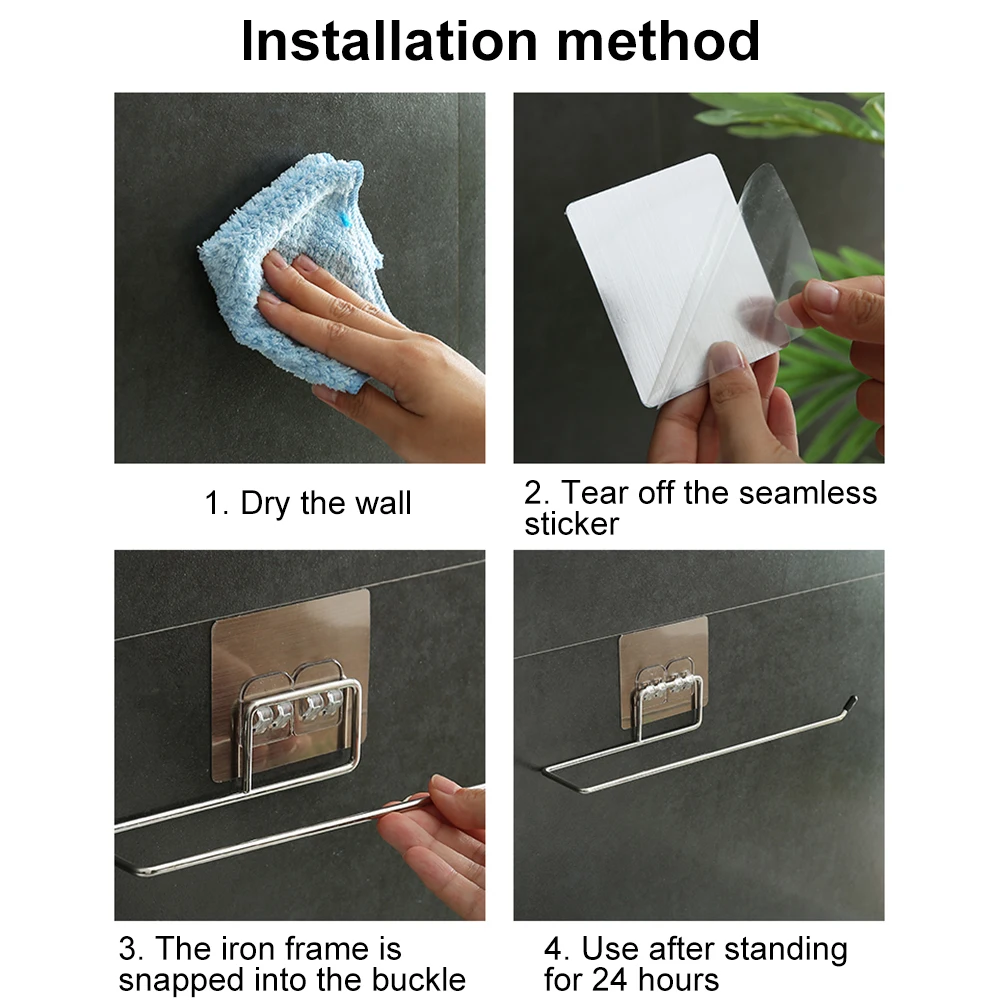 Installation method

1. Dry the wall

2. Tear off the seamless sticker

3. The iron frame is snapped into the buckle

4. Use after standing for 24 hours