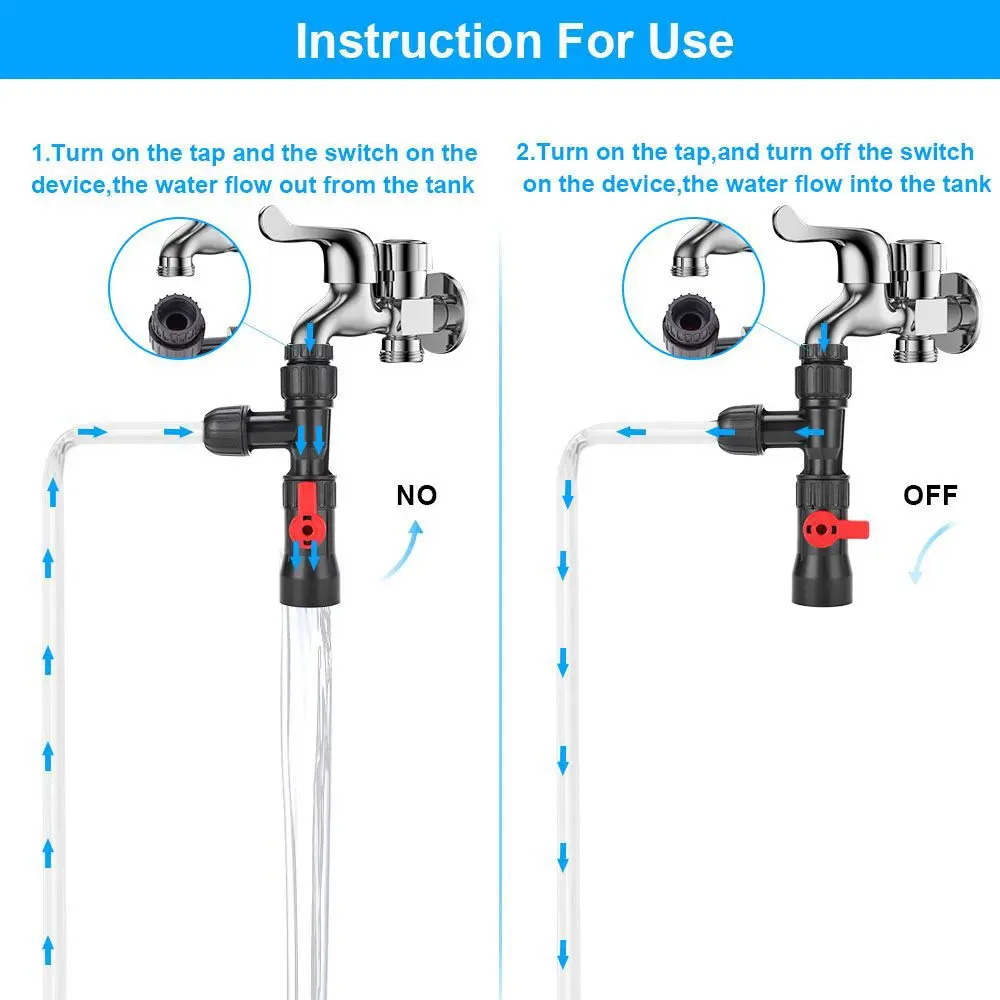 Instruction For Use

1.Turn on the tap and the switch on the device,the water flow out from the tank

NO

2.Turn on the tap,and turn off the switch on the device,the water flow into the tank

OFF