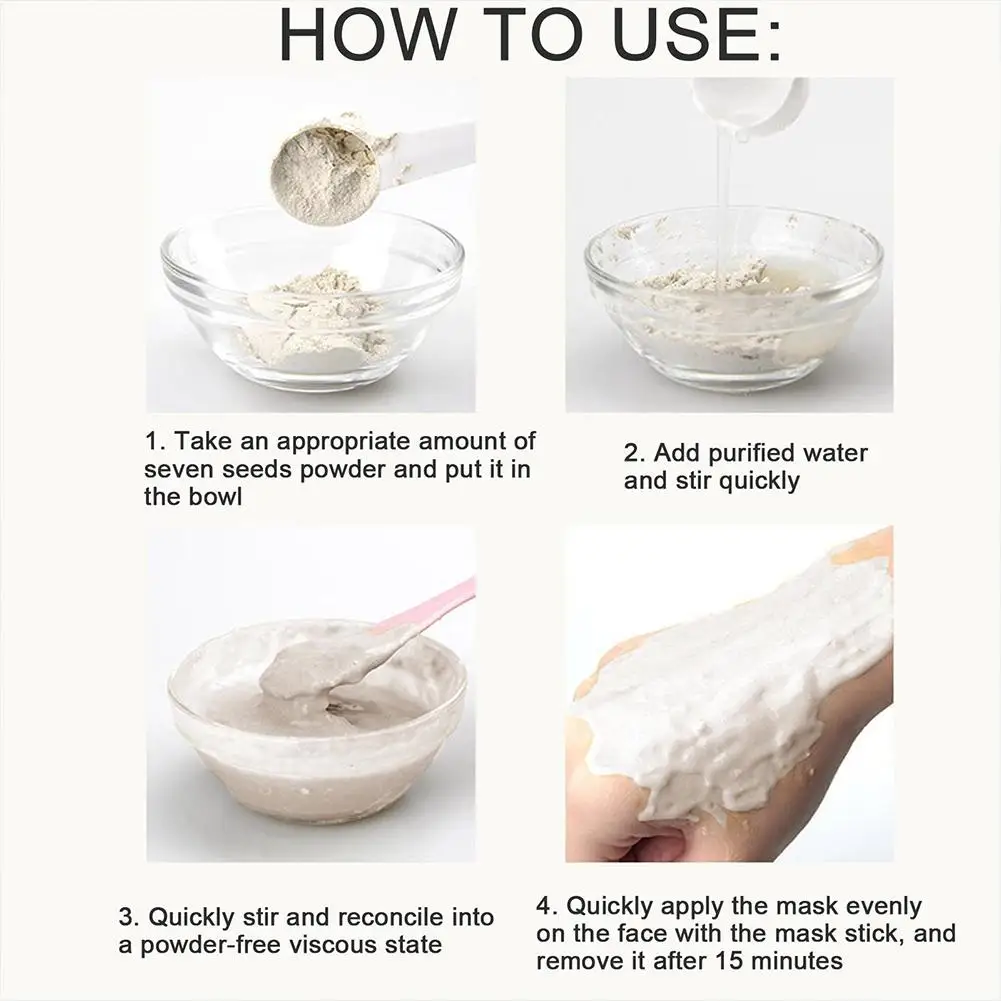 HOW TO USE:

1. Take an appropriate amount of seven seeds powder and put it in the bowl

2. Add purified water and stir quickly

3. Quickly stir and reconcile into a powder-free viscous state

4. Quickly apply the mask evenly on the face with the mask stick, and remove it after 15 minutes