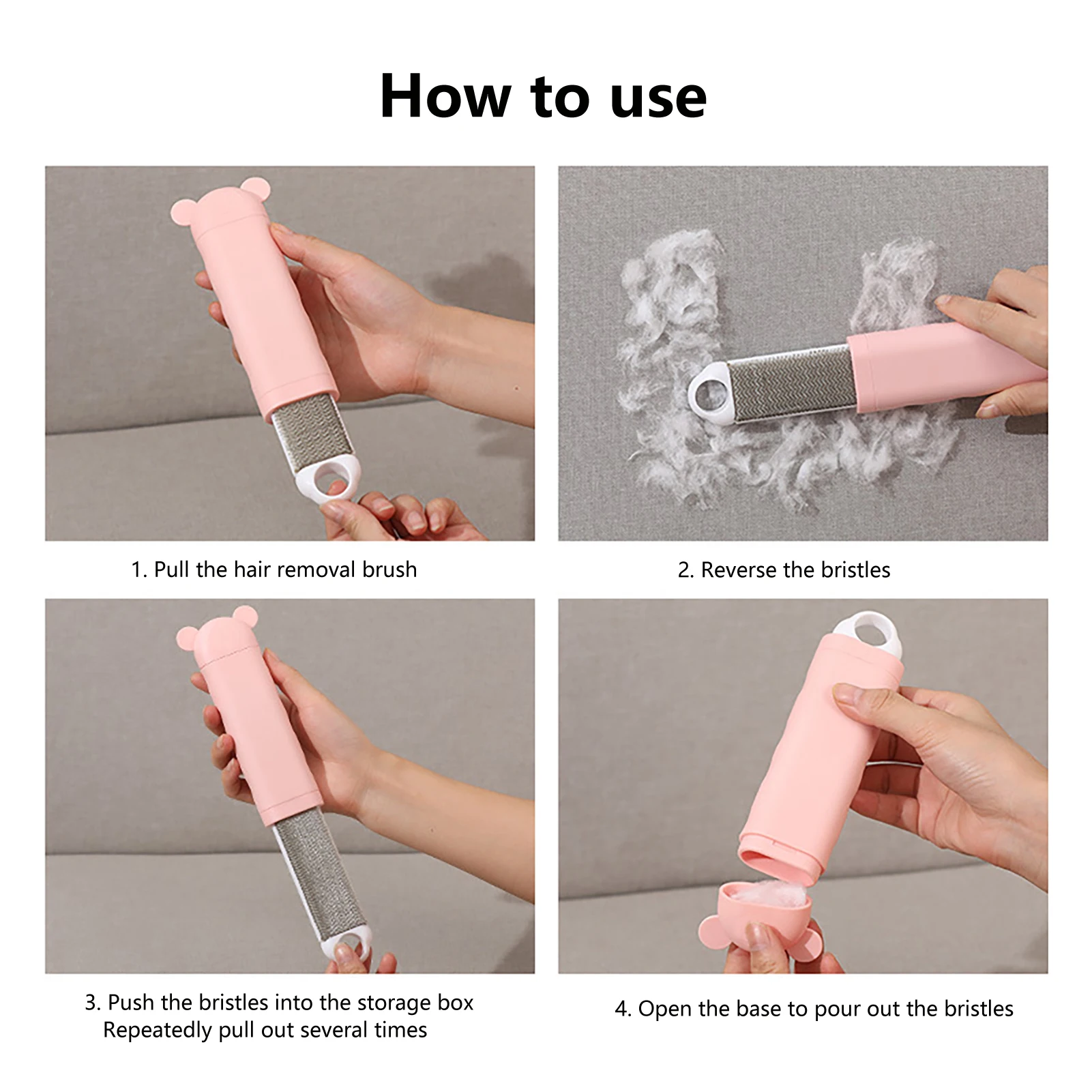 How to use

1. Pull the hair removal brush

2. Reverse the bristles

3. Push the bristles into the storage box
Repeatedly pull out several times

4. Open the base to pour out the bristles