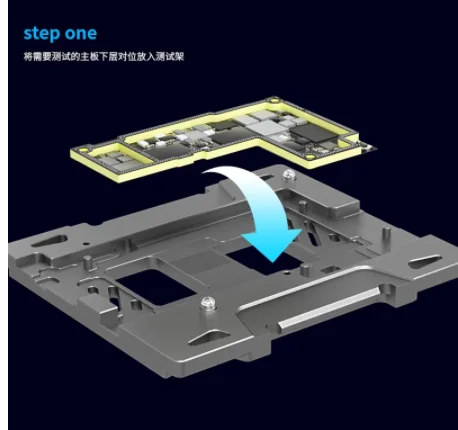 step one

将需要测试的主板下层对位放入测试架