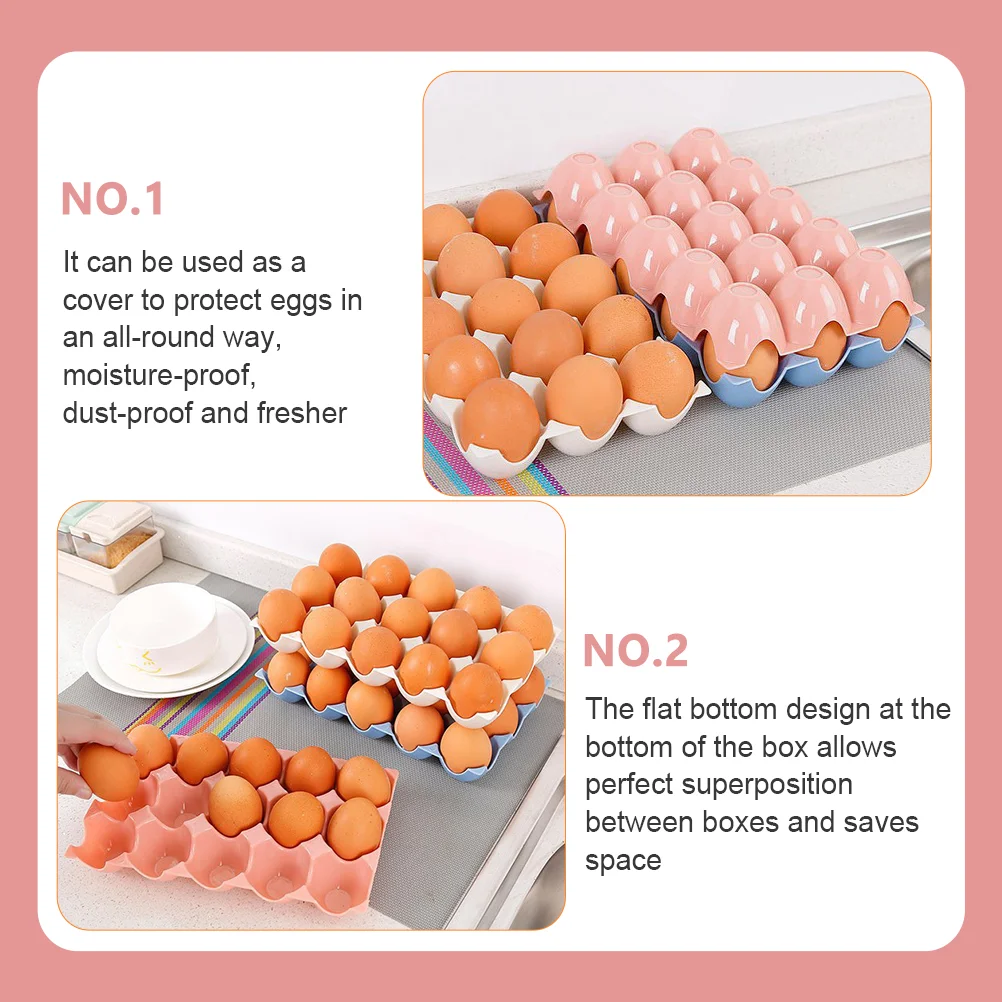 NO.1

It can be used as a cover to protect eggs in an all-round way, moisture-proof, dust-proof and fresher

NO.2

The flat bottom design at the bottom of the box allows perfect superposition between boxes and saves space