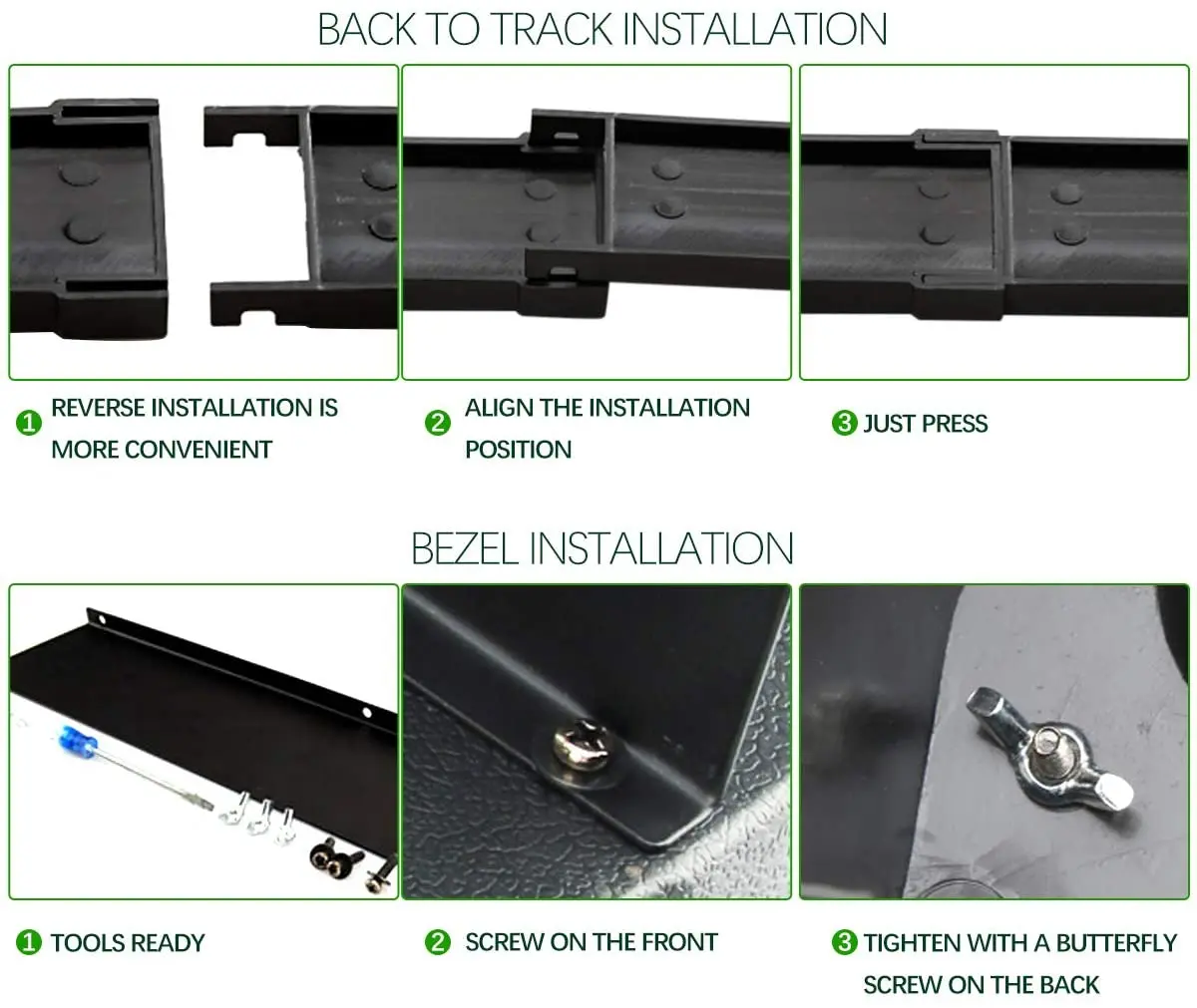 BACK TO TRACK INSTALLATION

1 REVERSE INSTALLATION IS MORE CONVENIENT

2 ALIGN THE INSTALLATION POSITION

3 JUST PRESS

BEZEL INSTALLATION

1 TOOLS READY

2 SCREW ON THE FRONT

3 TIGHTEN WITH A BUTTERFLY SCREW ON THE BACK