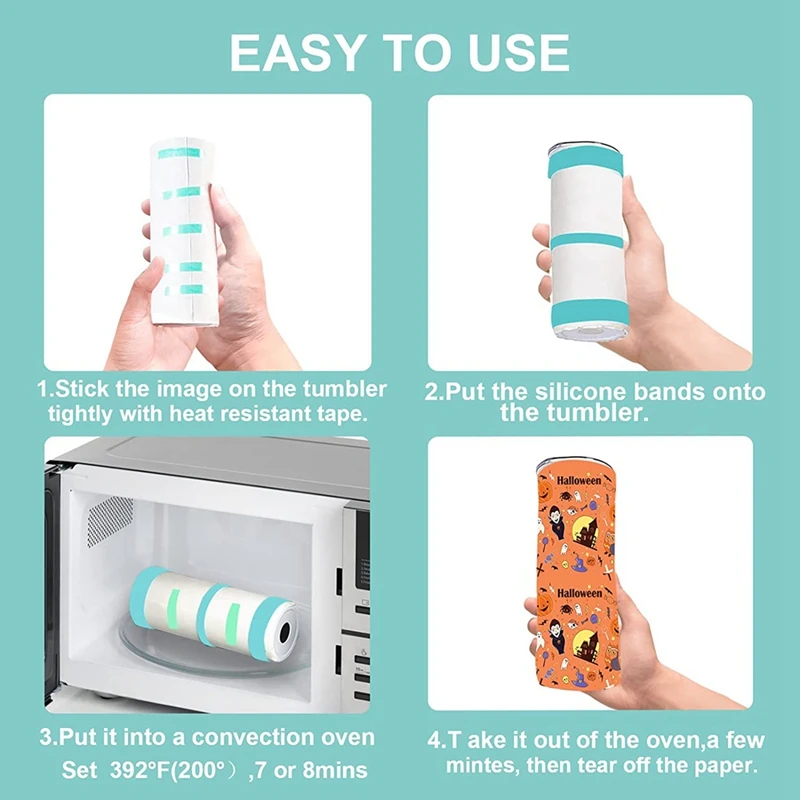 EASY TO USE

1.Stick the image on the tumbler tightly with heat resistant tape.

2.Put the silicone bands onto the tumbler.

3.Put it into a convection oven Set 392°F(200°）,7 or 8mins

Halloween

Halloween

4.T ake it out of the oven,a few mintes, then tear off the paper.