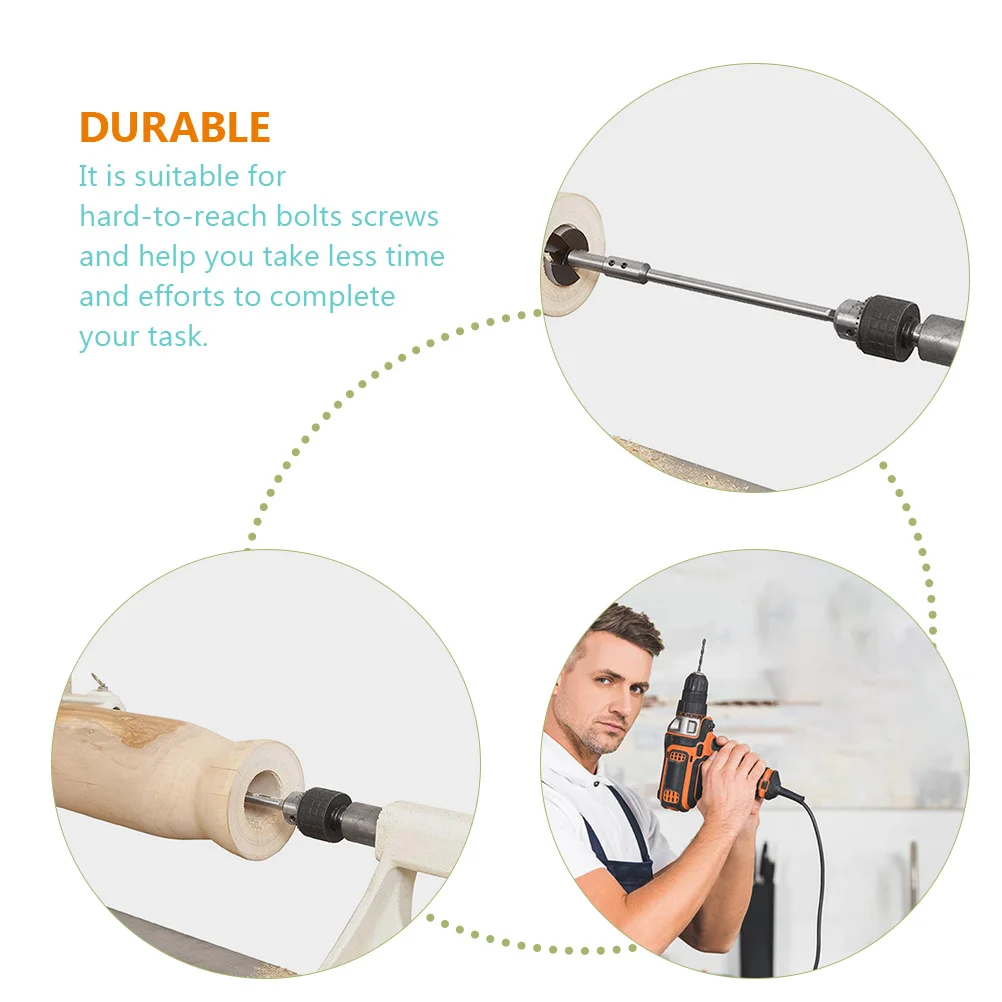 DURABLE

It is suitable for hard-to-reach bolts screws and help you take less time and efforts to complete your task.