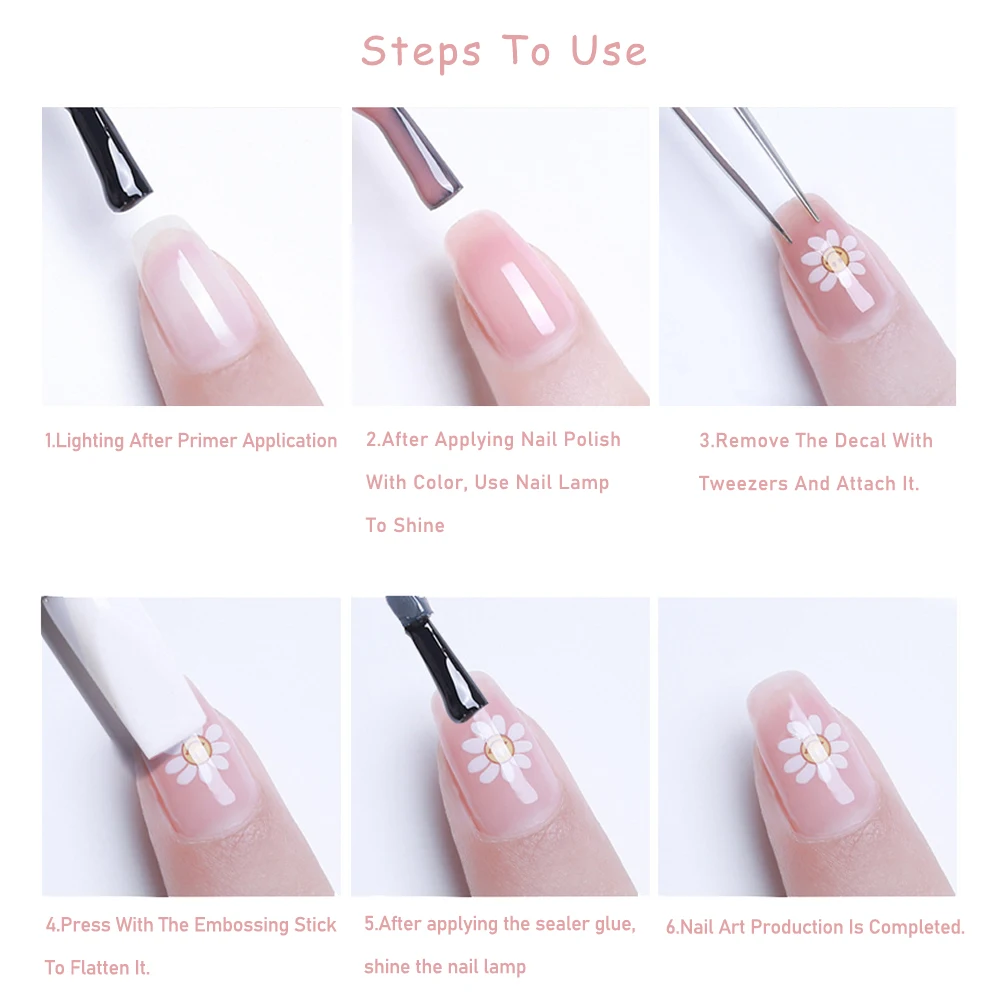 Steps To Use

1.Lighting After Primer Application

2.After Applying Nail Polish With Color, Use Nail Lamp To Shine

3.Remove The Decal With Tweezers And Attach It.

4.Press With The Embossing Stick To Flatten It.

5.After applying the sealer glue, shine the nail lamp

6.Nail Art Production Is Completed.