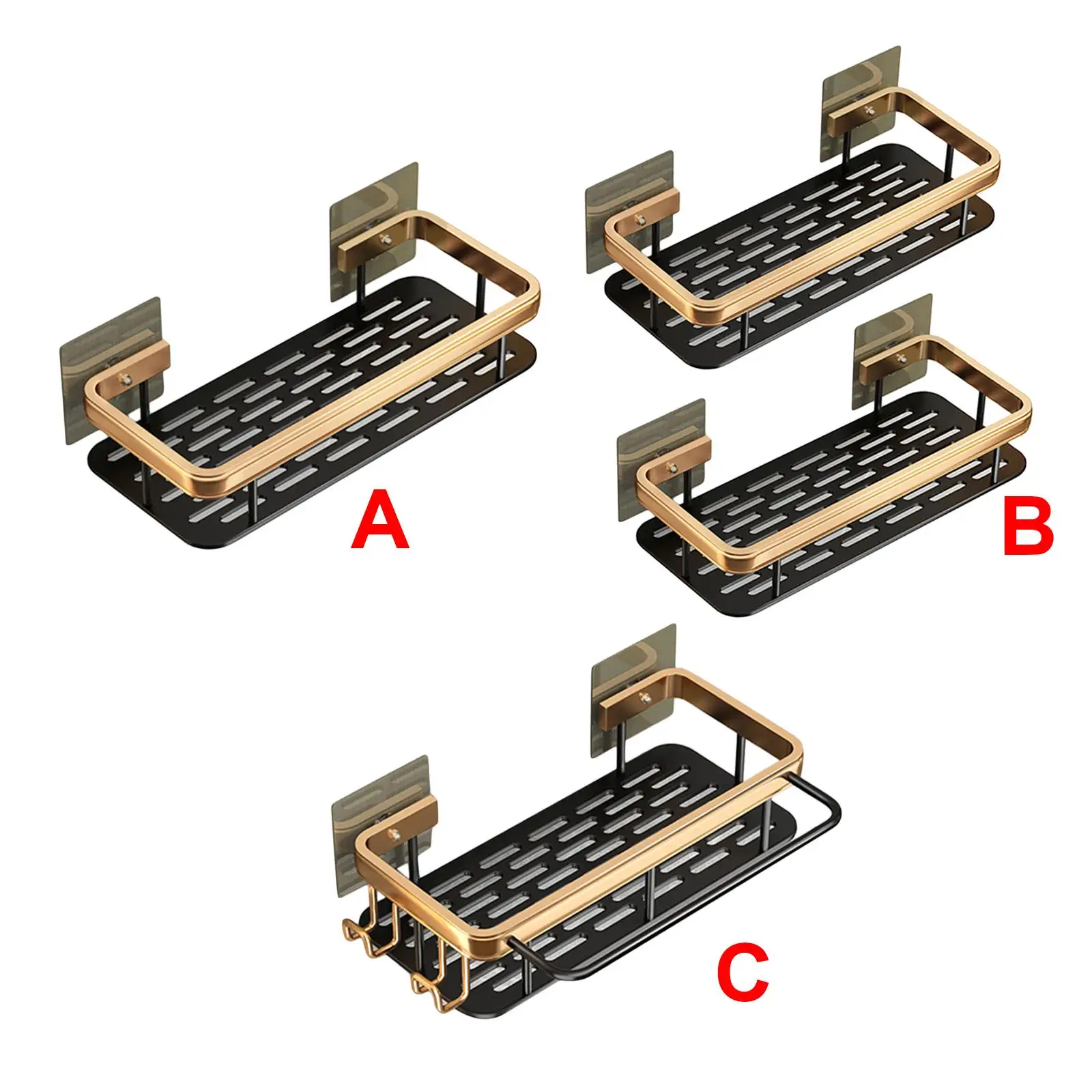 A

B

C