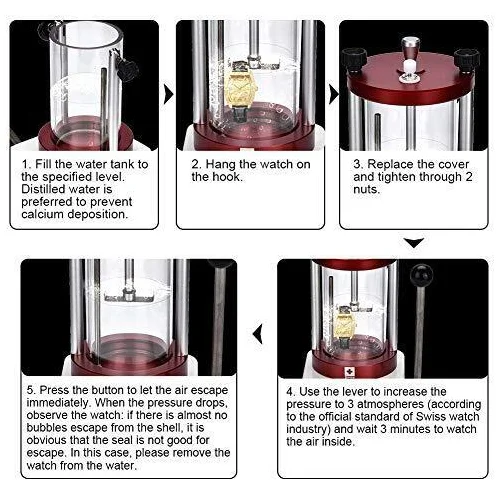 1. Fill the water tank to the specified level. Distilled water is preferred to prevent calcium deposition.

2. Hang the watch on the hook.

3. Replace the cover and tighten through 2 nuts.

4. Use the lever to increase the pressure to 3 atmospheres (according to the official standard of Swiss watch industry) and wait 3 minutes to watch the air inside.

5. Press the button to let the air escape immediately. When the pressure drops, observe the watch: if there is almost no bubbles escape from the shell, it is obvious that the seal is not good for escape. In this case, please remove the watch from the water.