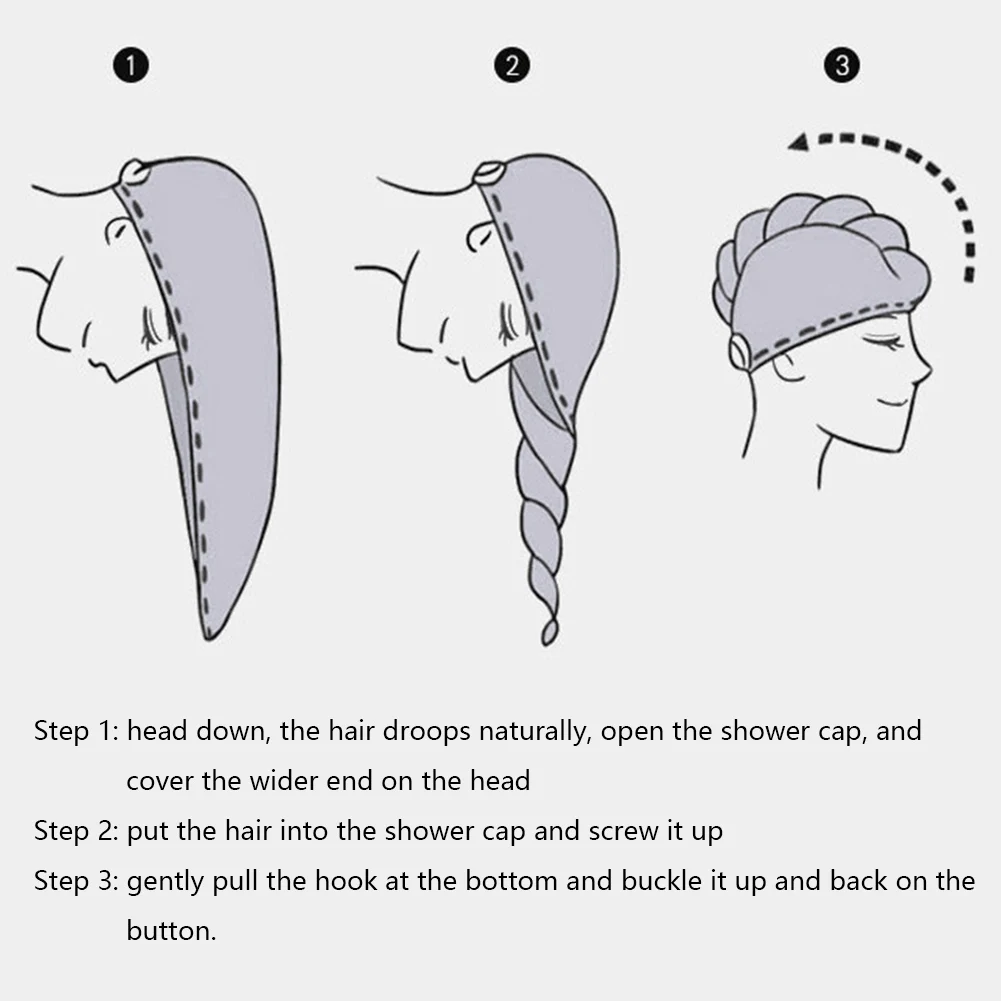 1

2

3

Step 1: head down, the hair droops naturally, open the shower cap, and cover the wider end on the head

Step 2: put the hair into the shower cap and screw it up

Step 3: gently pull the hook at the bottom and buckle it up and back on the button.