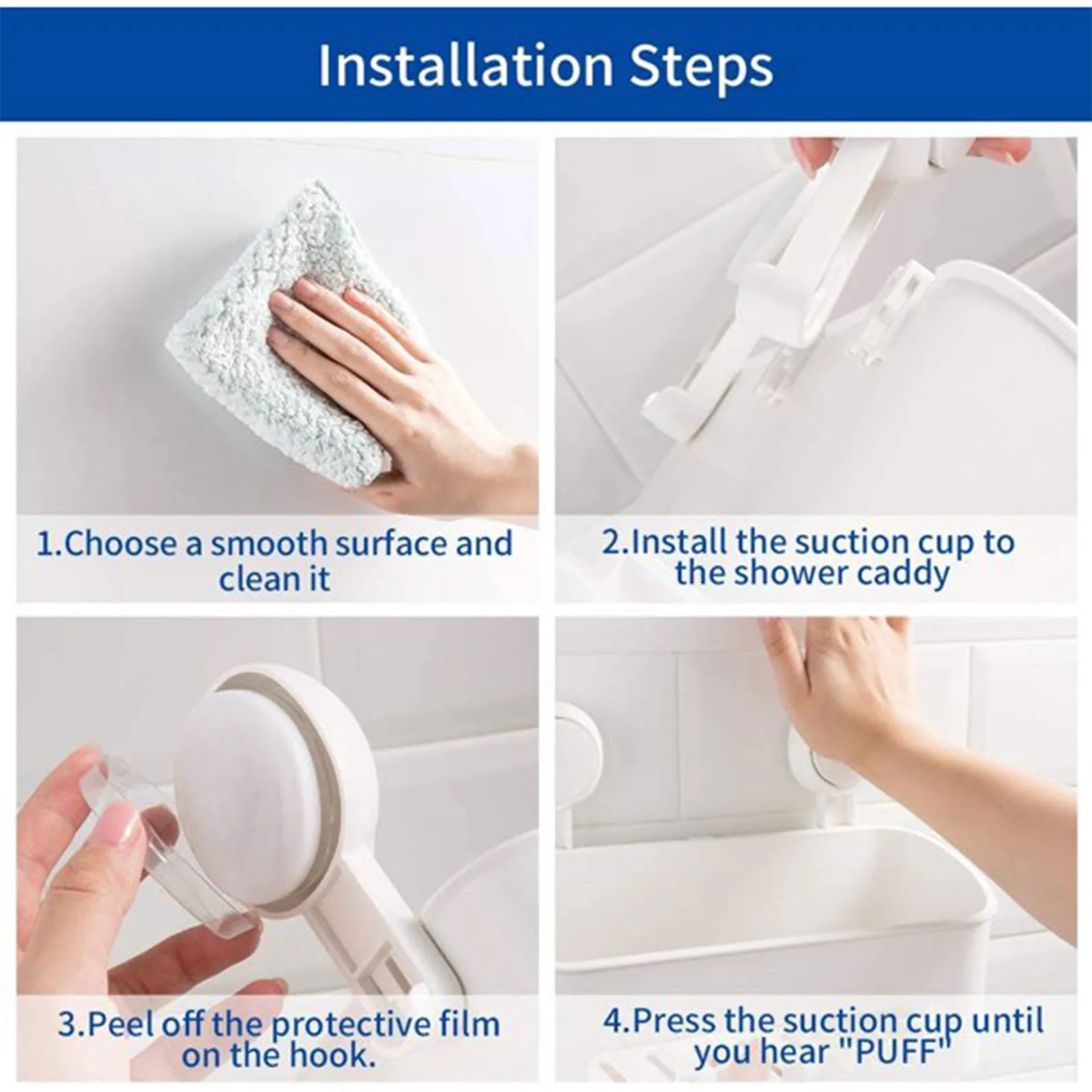 Installation Steps

1.Choose a smooth surface and clean it

2.Install the suction cup to the shower caddy

3.Peel off the protective film on the hook.

4.Press the suction cup until you hear "PUFF"