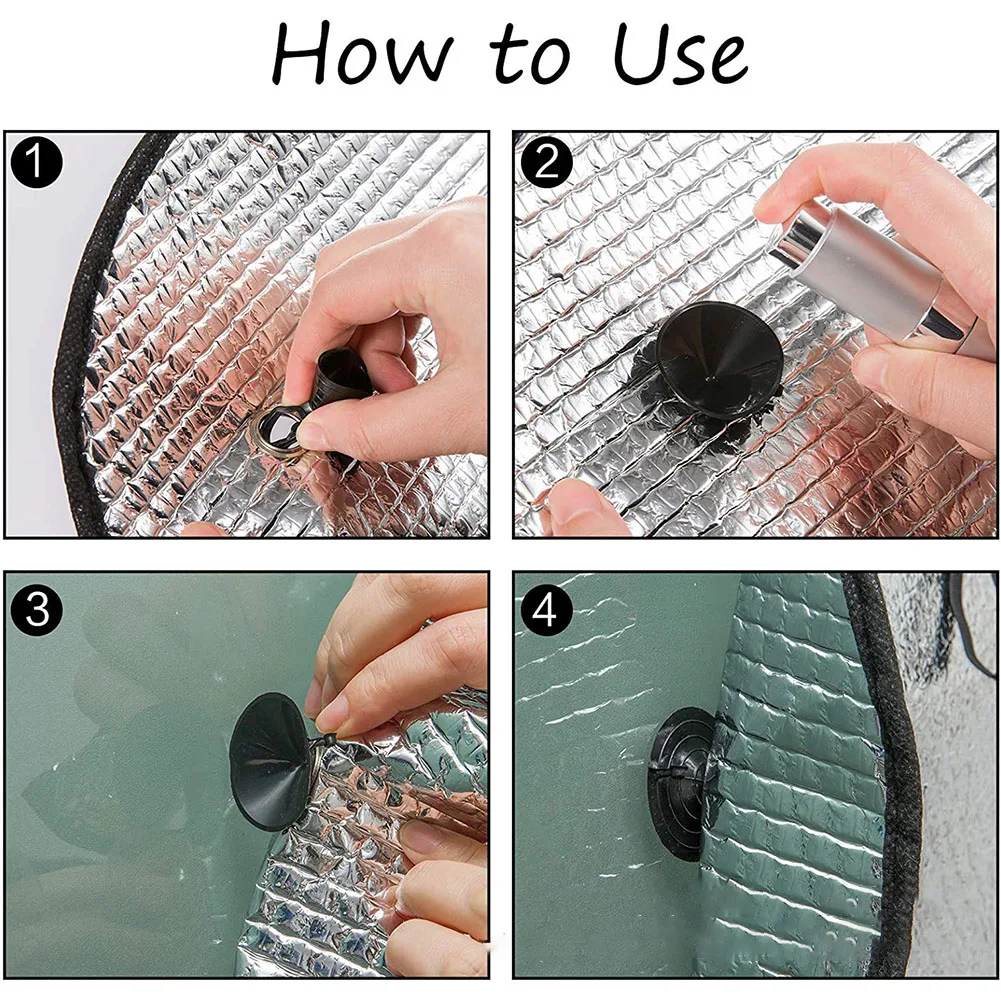 How to Use

1

2

3

4