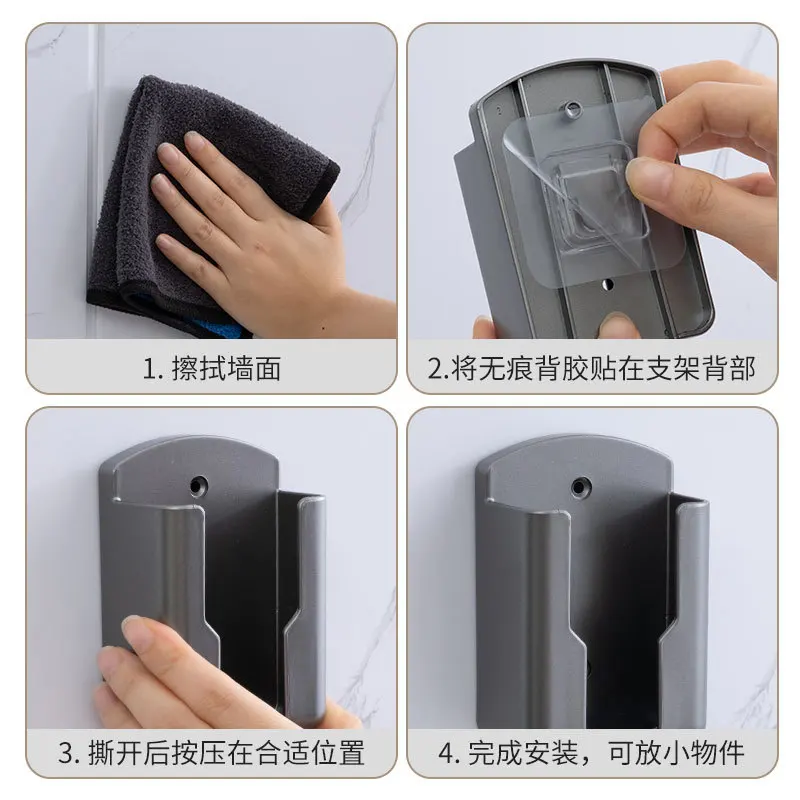 1. 擦拭墙面

2.将无痕背胶贴在支架背部

3. 撕开后按压在合适位置

4. 完成安装，可放小物件