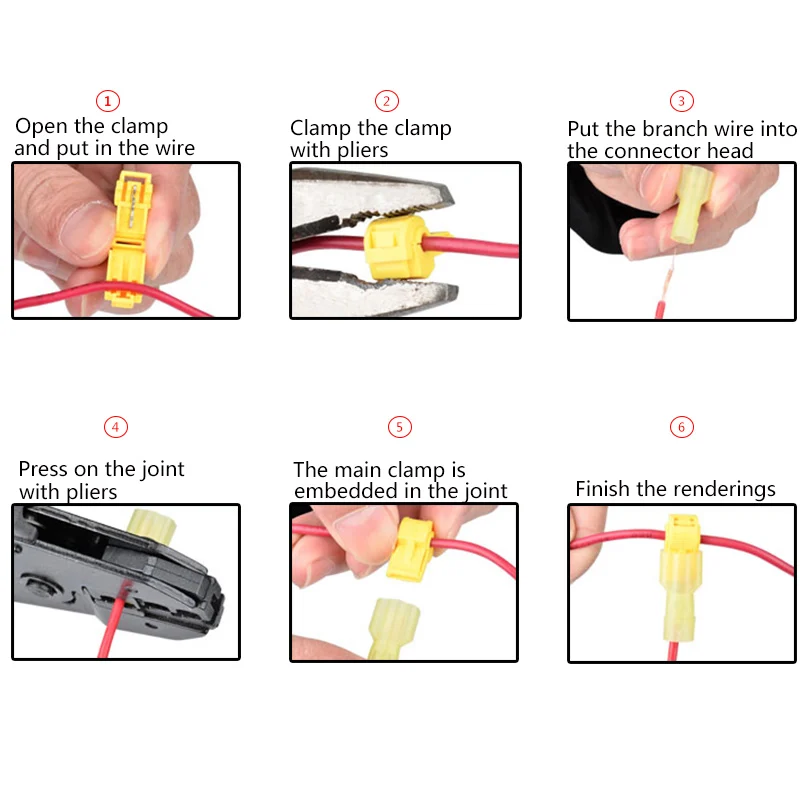 ①
Open the clamp and put in the wire

②
Clamp the clamp with pliers

③
Put the branch wire into the connector head

④
Press on the joint with pliers

⑤
The main clamp is embedded in the joint

⑥
Finish the renderings