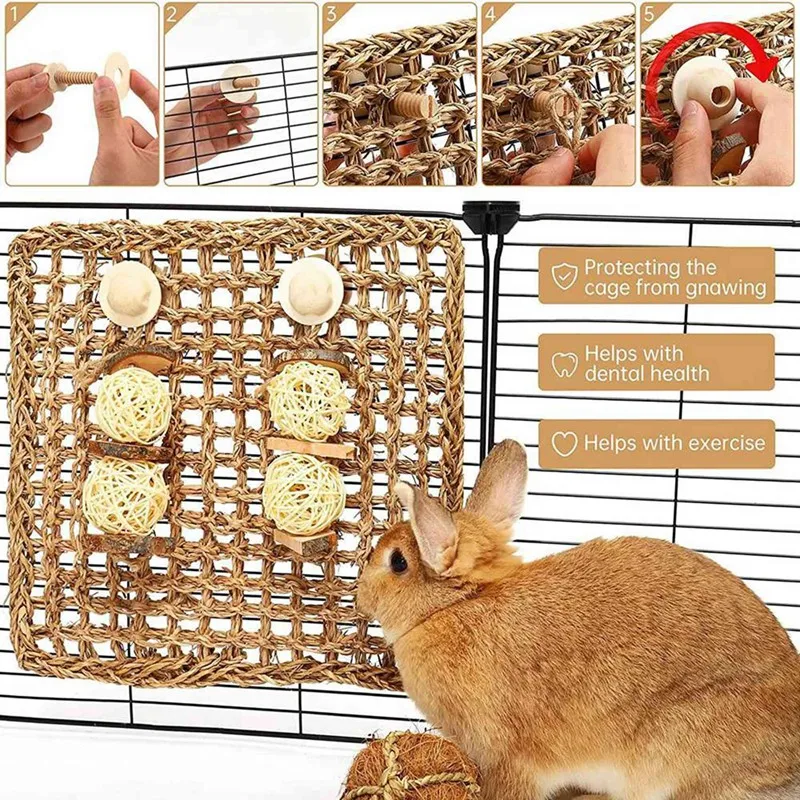 1

2

3

4

5

Protecting the cage from gnawing

Helps with dental health

Helps with exercise