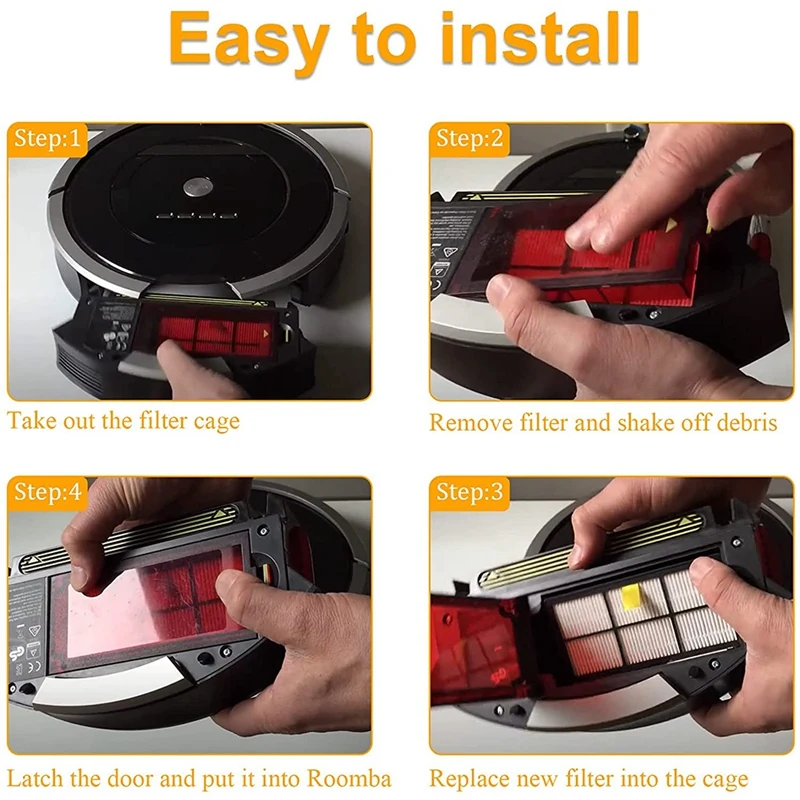 Easy to install

Step:1

Take out the filter cage

Step:2

Remove filter and shake off debris

Step:4

Latch the door and put it into Roomba

Step:3

Replace new filter into the cage