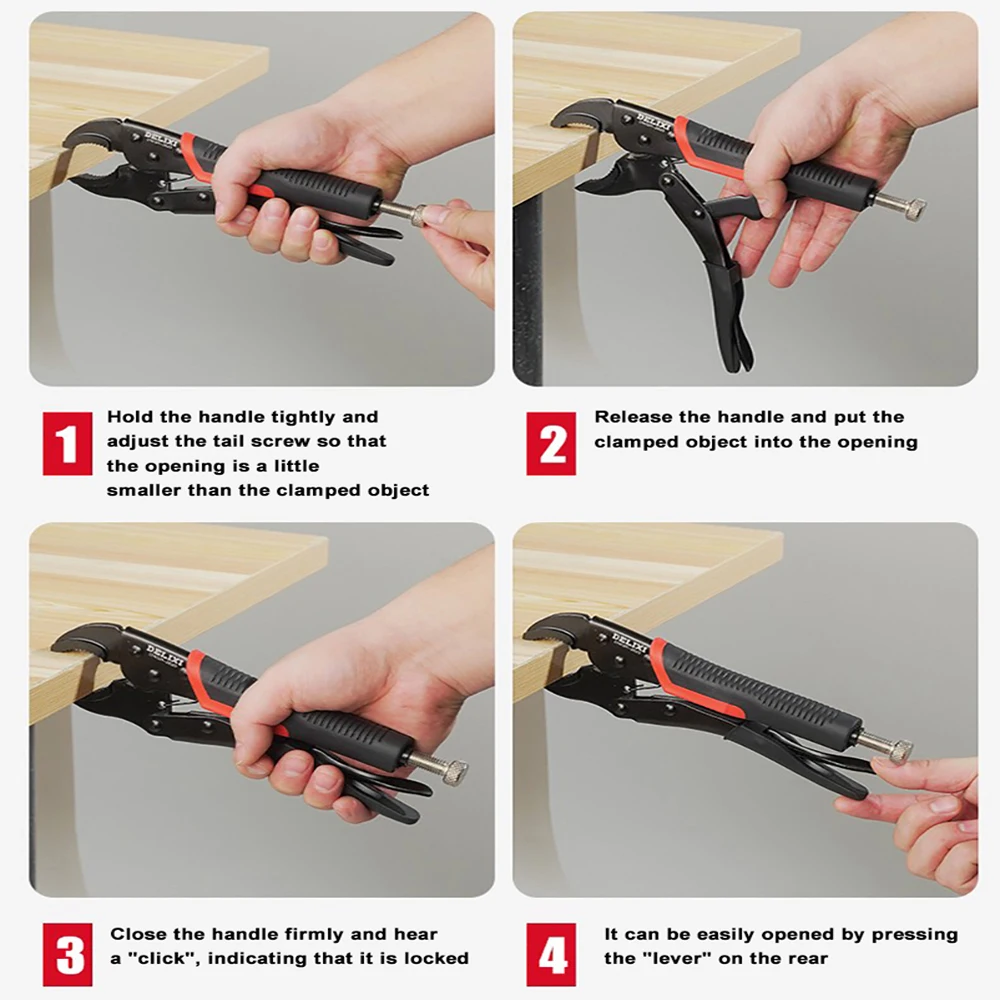 DELIXI

DELIXI

1 Hold the handle tightly and adjust the tail screw so that the opening is a little smaller than the clamped object

2 Release the handle and put the clamped object into the opening

DELIXI

DELIXI

3 Close the handle firmly and hear a "click", indicating that it is locked

4 It can be easily opened by pressing the "lever" on the rear