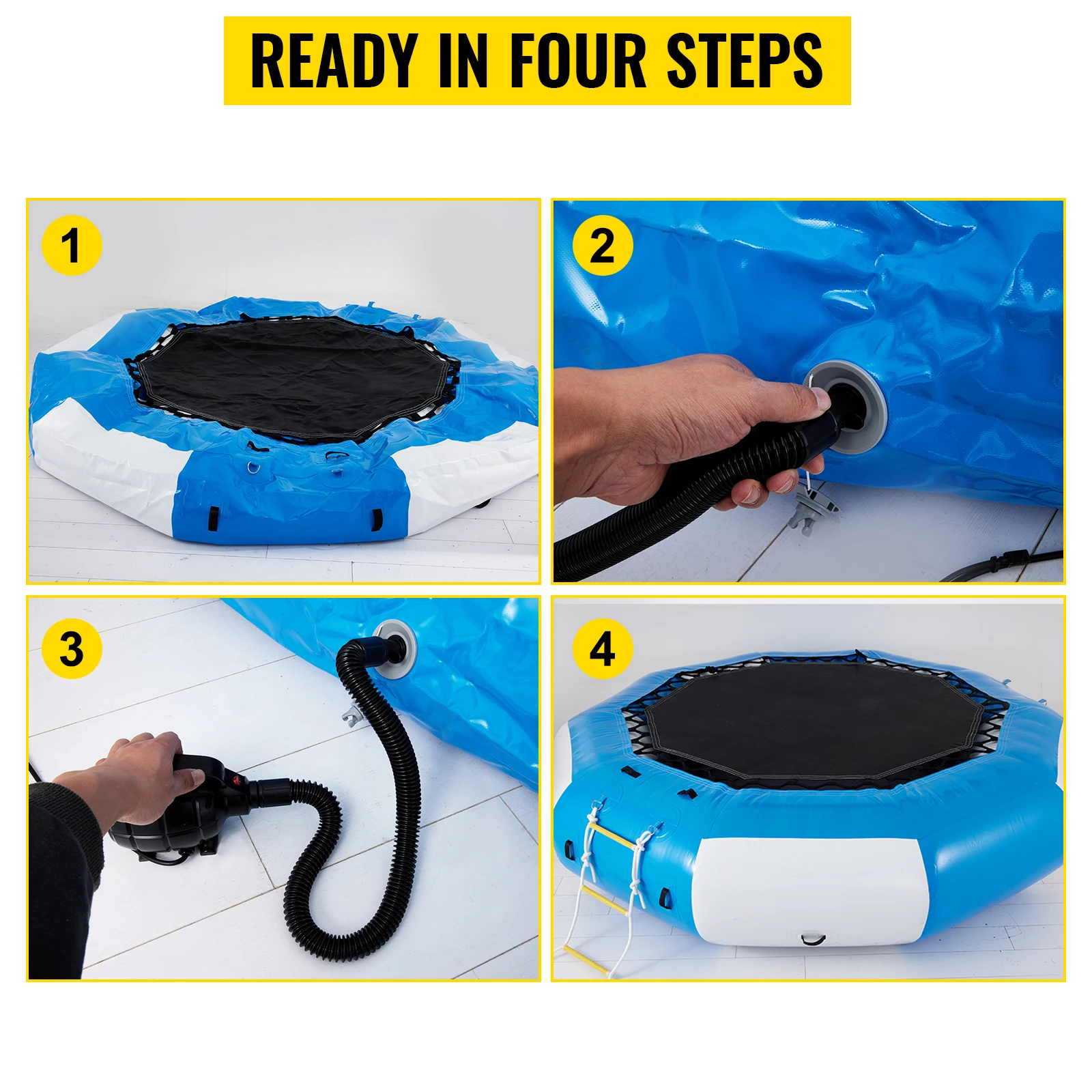 READY IN FOUR STEPS

1

2

3

4