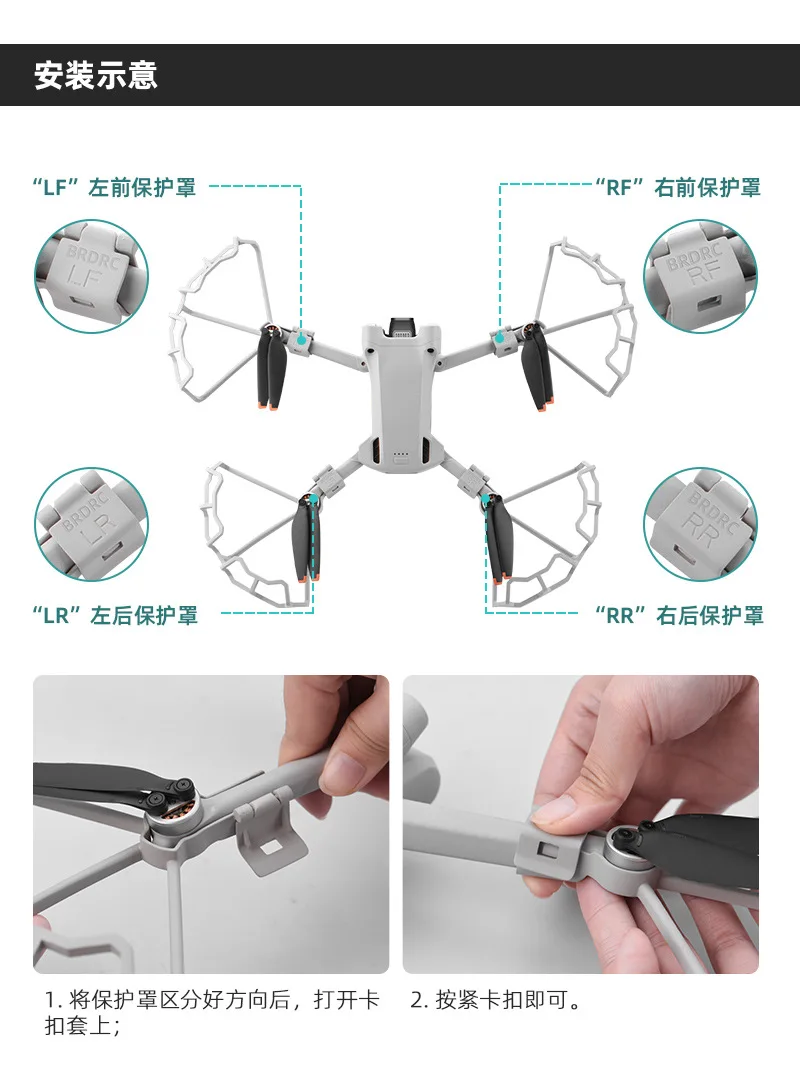 安装示意

“LF”左前保护罩

“RF”右前保护罩

BRDRC LF

BRDRC RF

BRDRC LR

BRDRC RR

“LR”左后保护罩

“RR”右后保护罩

1. 将保护罩区分好方向后，打开卡扣套上；

2. 按紧卡扣即可。