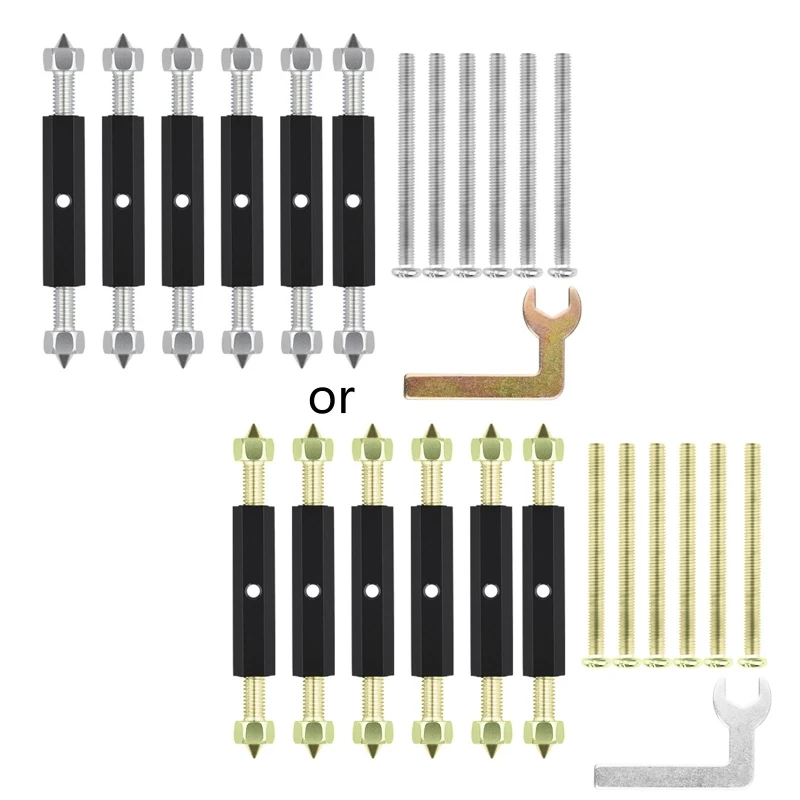 or