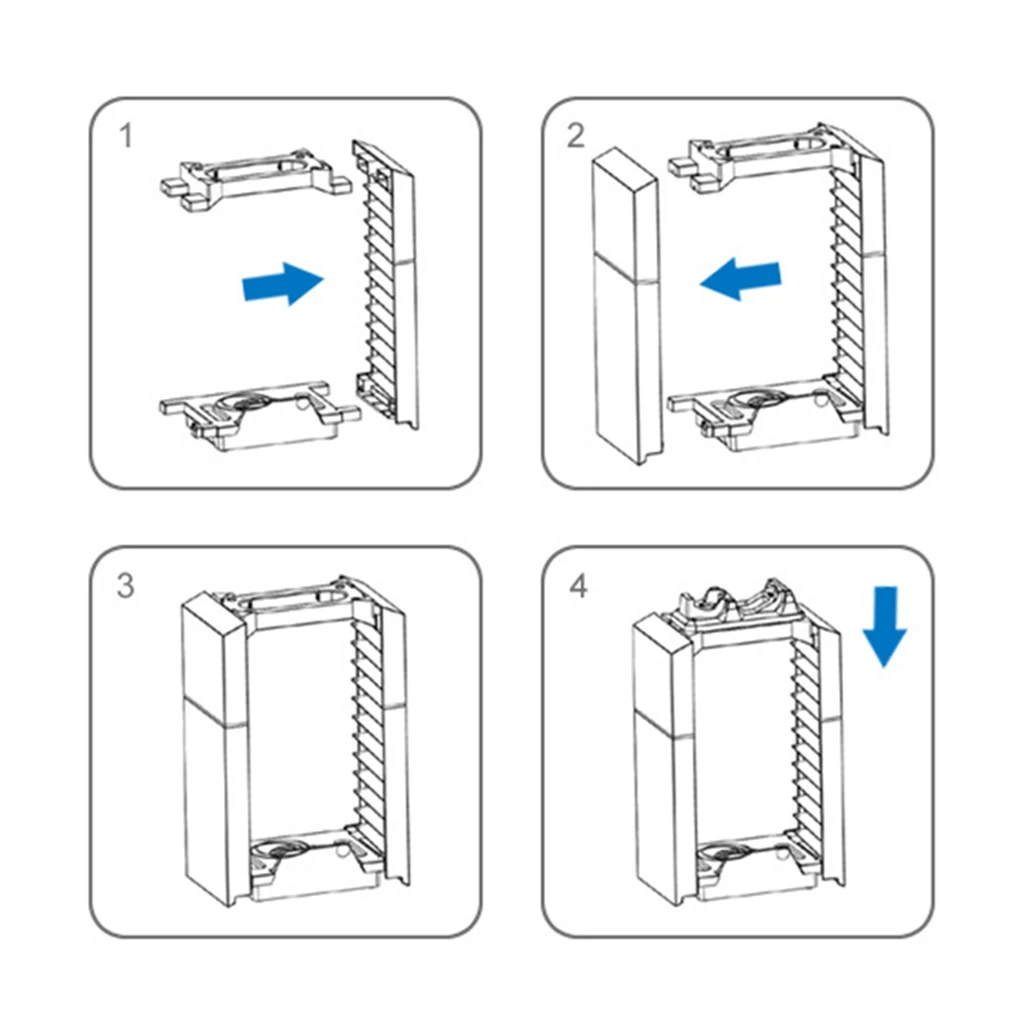 1

2

3

4