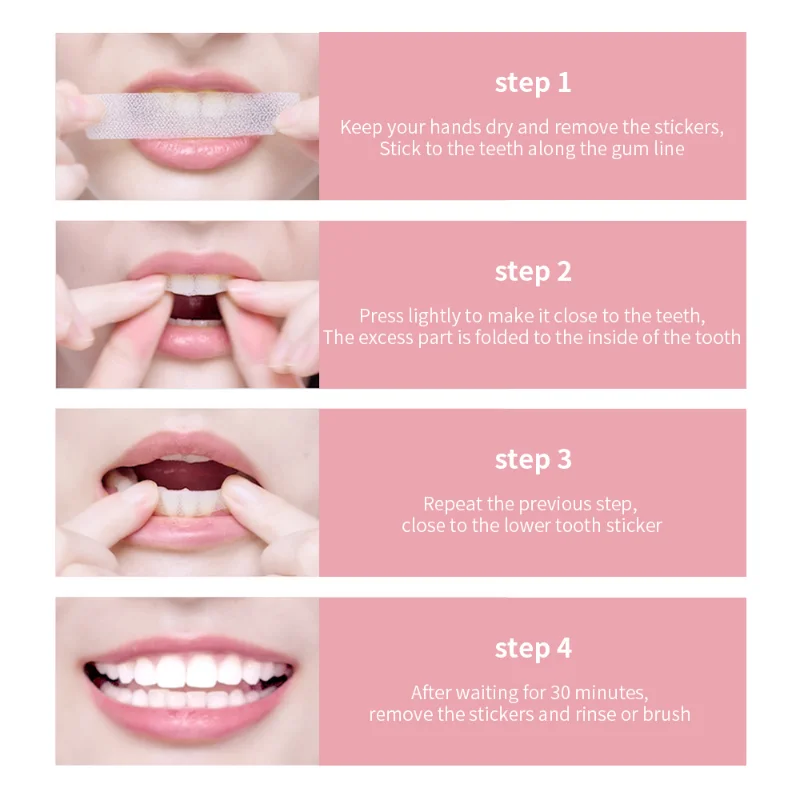 step 1

Keep your hands dry and remove the stickers,
Stick to the teeth along the gum line

step 2

Press lightly to make it close to the teeth,
The excess part is folded to the inside of the tooth

step 3

Repeat the previous step,
close to the lower tooth sticker

step 4

After waiting for 30 minutes,
remove the stickers and rinse or brush