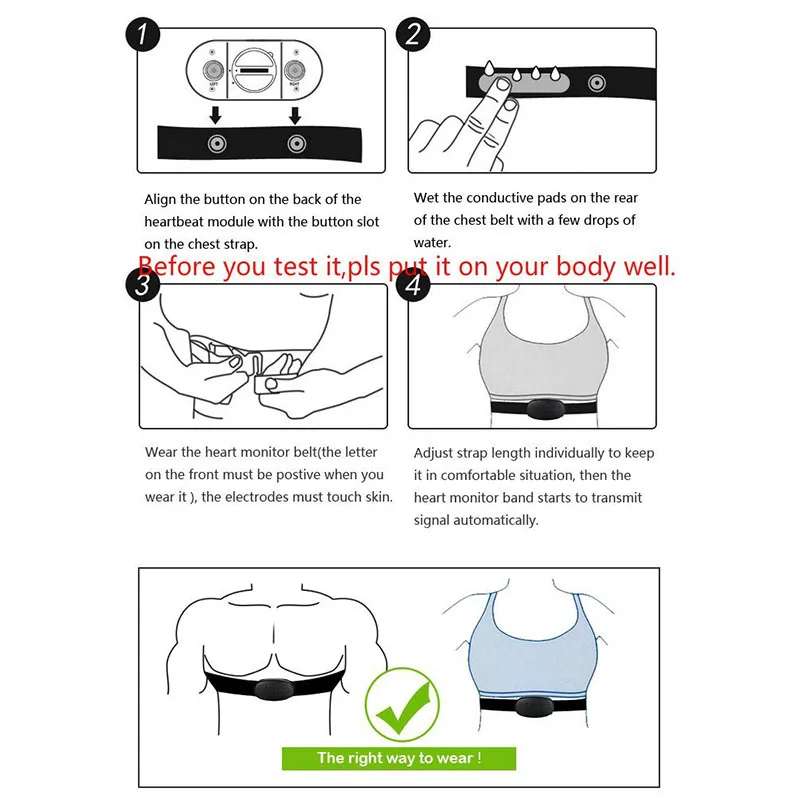 1

LEFT

RIGHT

Align the button on the back of the heartbeat module with the button slot on the chest strap.

2

Wet the conductive pads on the rear of the chest belt with a few drops of water.

Before you test it,pls put it on your body well.

3

Wear the heart monitor belt(the letter on the front must be postive when you wear it ), the electrodes must touch skin.

4

Adjust strap length individually to keep it in comfortable situation, then the heart monitor band starts to transmit signal automatically.

The right way to wear !