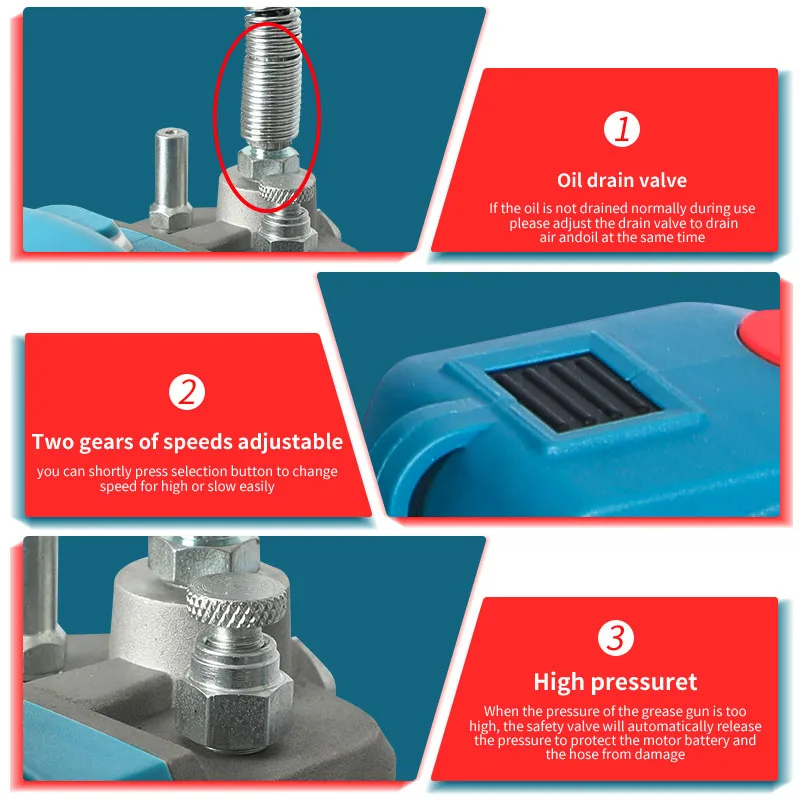 1

Oil drain valve

If the oil is not drained normally during use please adjust the drain valve to drain air andoil at the same time

2

Two gears of speeds adjustable

you can shortly press selection button to change speed for high or slow easily

3

High pressuret

When the pressure of the grease gun is too high, the safety valve will automatically release the pressure to protect the motor battery and the hose from damage