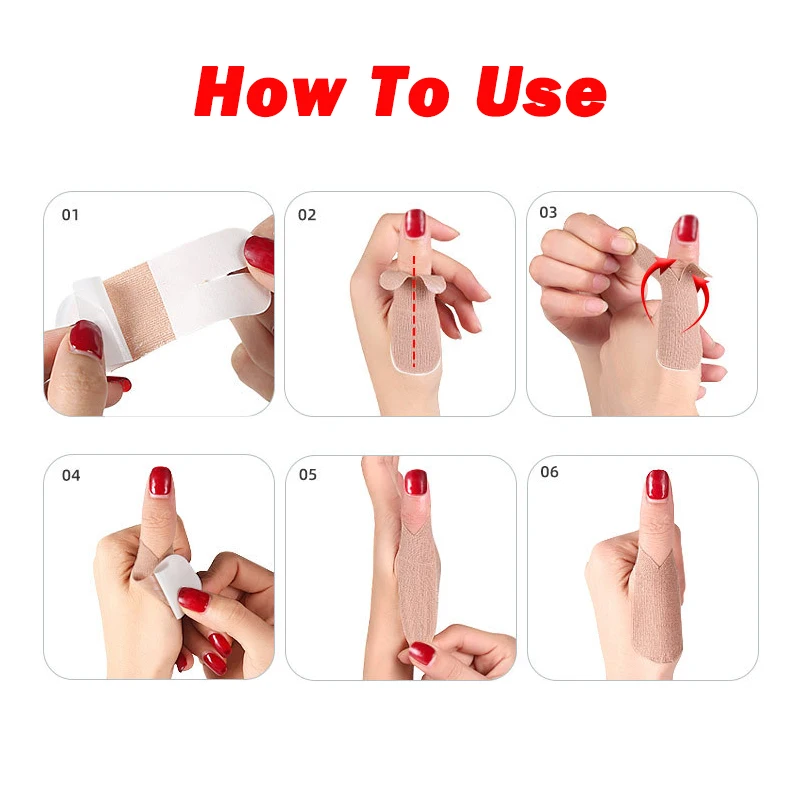 How To Use

01

02

03

04

05

06