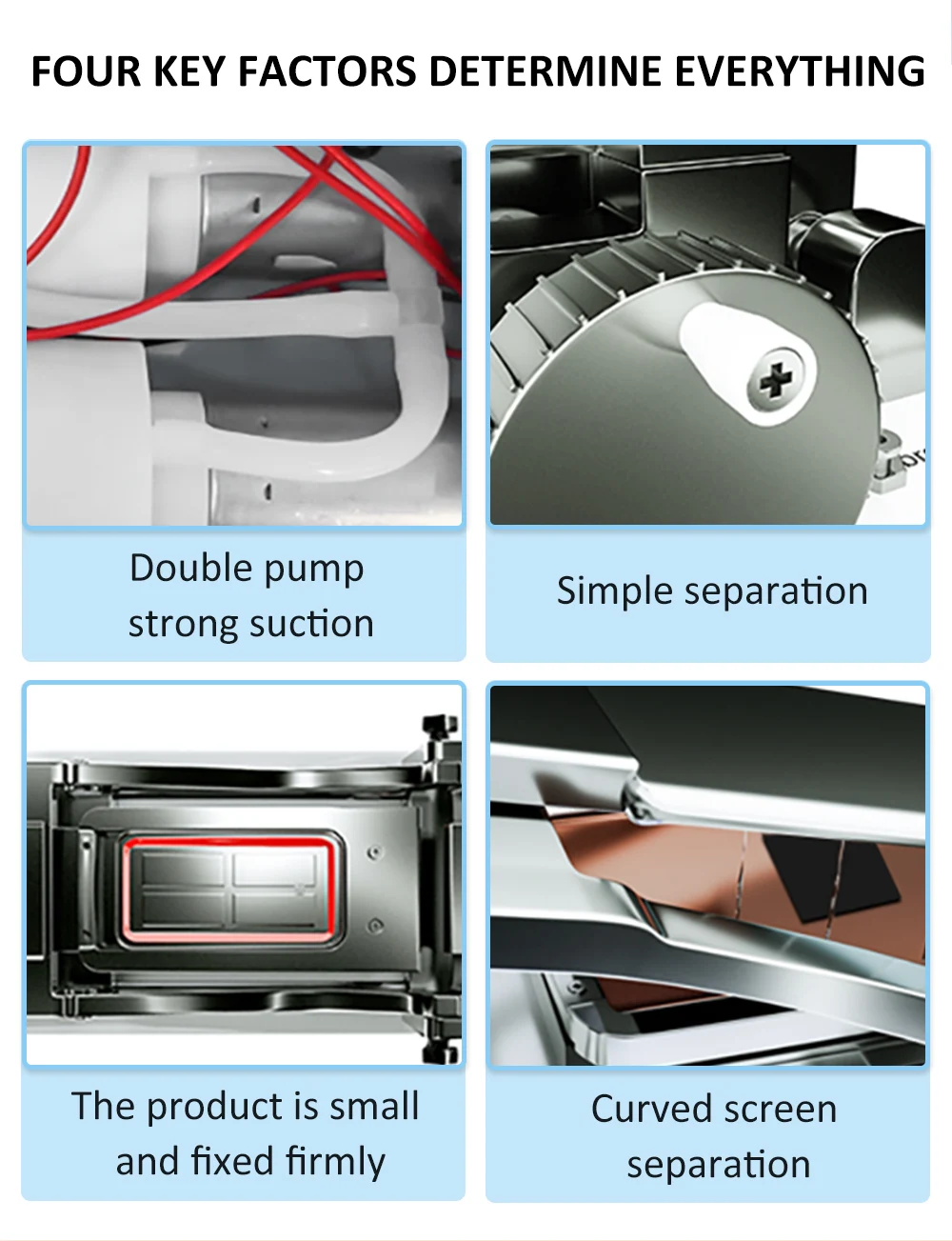 FOUR KEY FACTORS DETERMINE EVERYTHING

Double pump strong suction

Simple separation

The product is small and fixed firmly

Curved screen separation