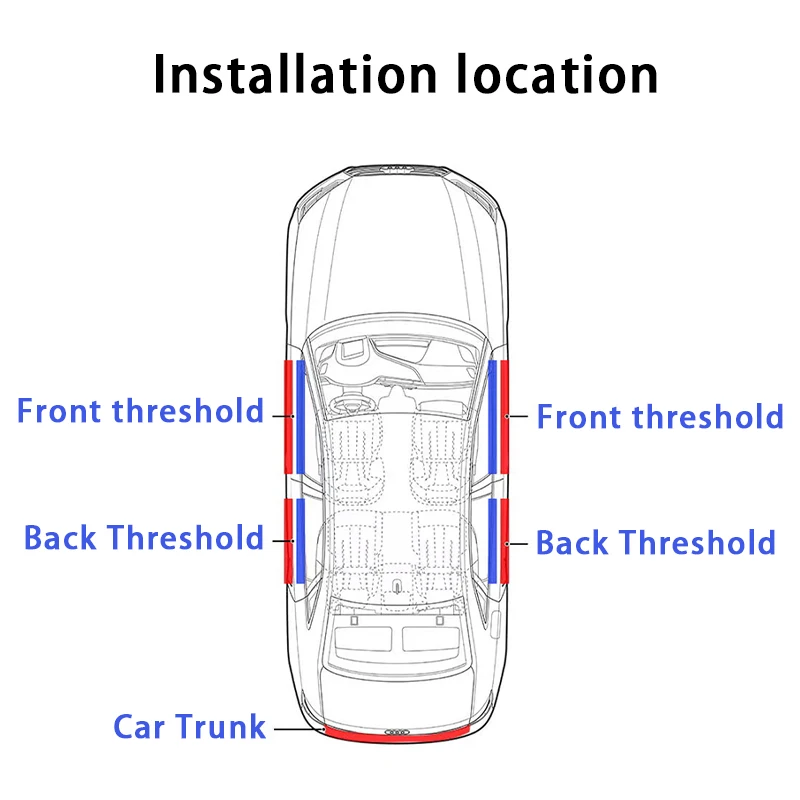 Installation location

Front threshold

Front threshold

Back Threshold

Back Threshold

Car Trunk