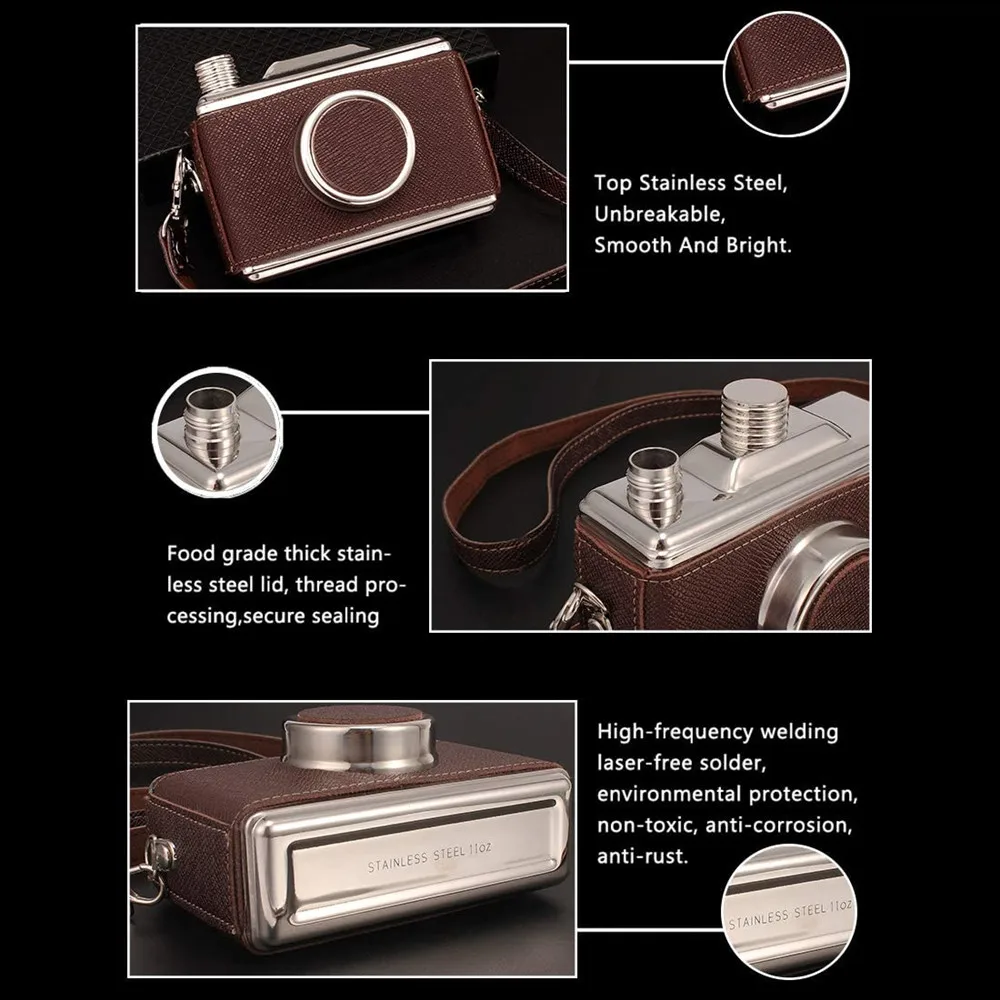 Top Stainless Steel, Unbreakable, Smooth And Bright.

Food grade thick stainless steel lid, thread processing,secure sealing

STAINLESS STEEL 11oz

High-frequency welding laser-free solder, environmental protection, non-toxic, anti-corrosion, anti-rust.

STAINLESS STEEL 11oz