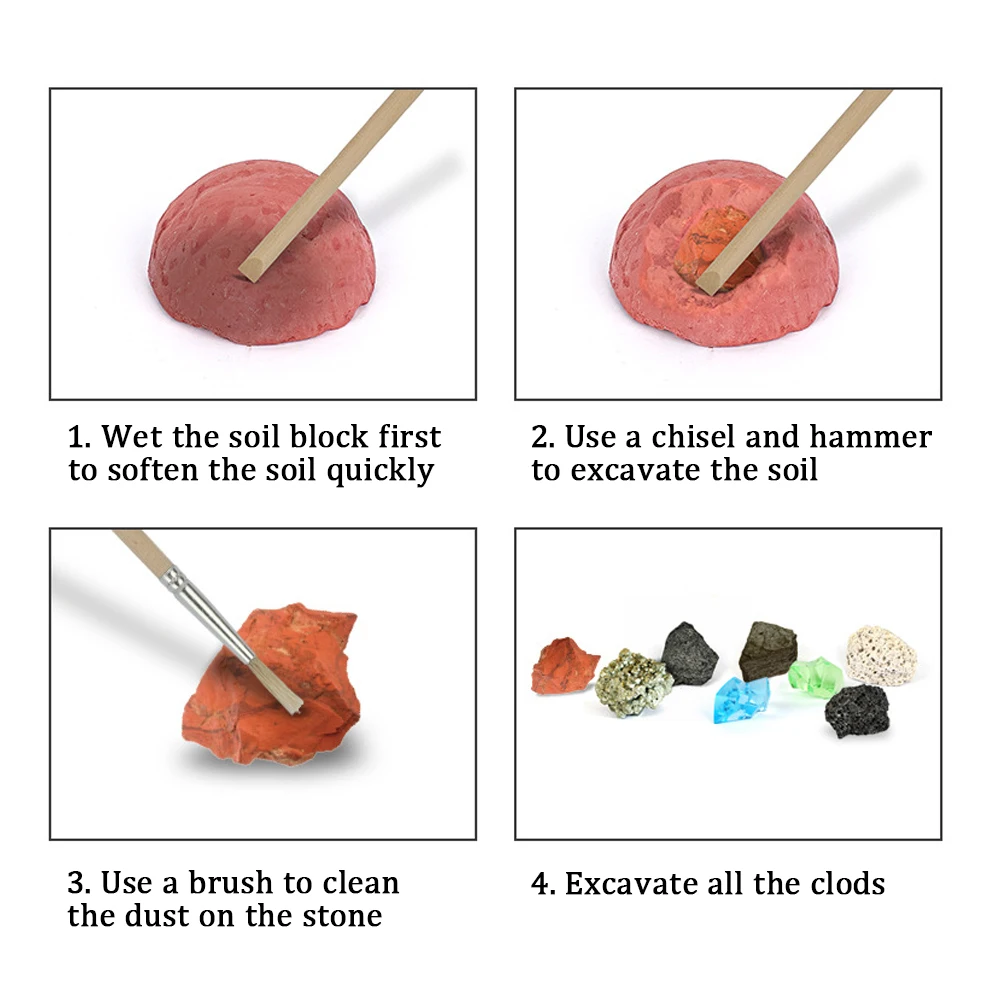 1. Wet the soil block first to soften the soil quickly

2. Use a chisel and hammer to excavate the soil

3. Use a brush to clean the dust on the stone

4. Excavate all the clods