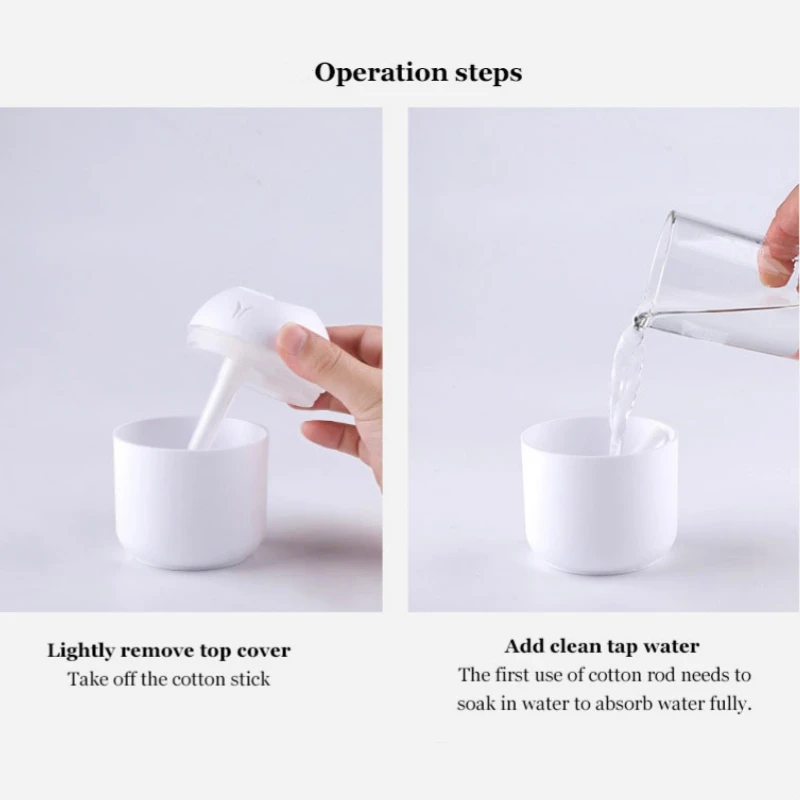 Operation steps

Lightly remove top cover
Take off the cotton stick

Add clean tap water
The first use of cotton rod needs to soak in water to absorb water fully.