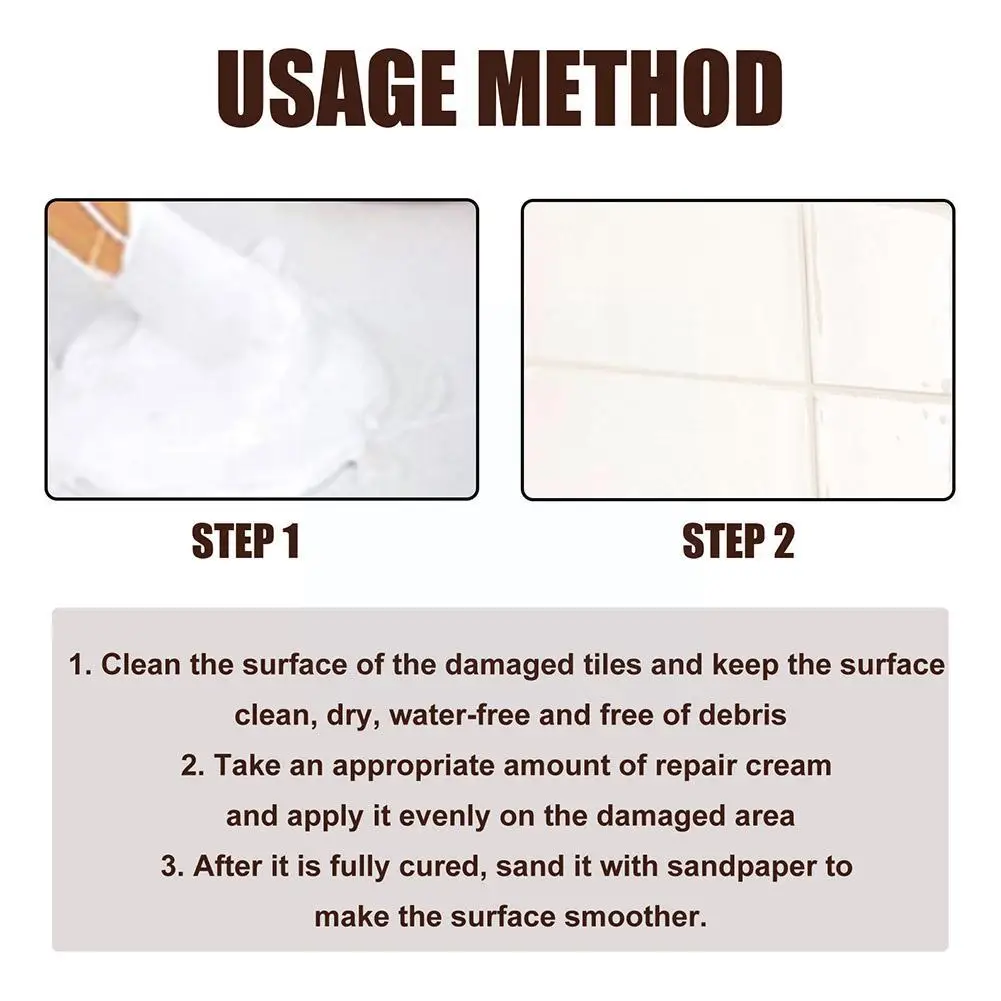 USAGE METHOD

STEP 1

STEP 2

1. Clean the surface of the damaged tiles and keep the surface clean, dry, water-free and free of debris
2. Take an appropriate amount of repair cream and apply it evenly on the damaged area
3. After it is fully cured, sand it with sandpaper to make the surface smoother.