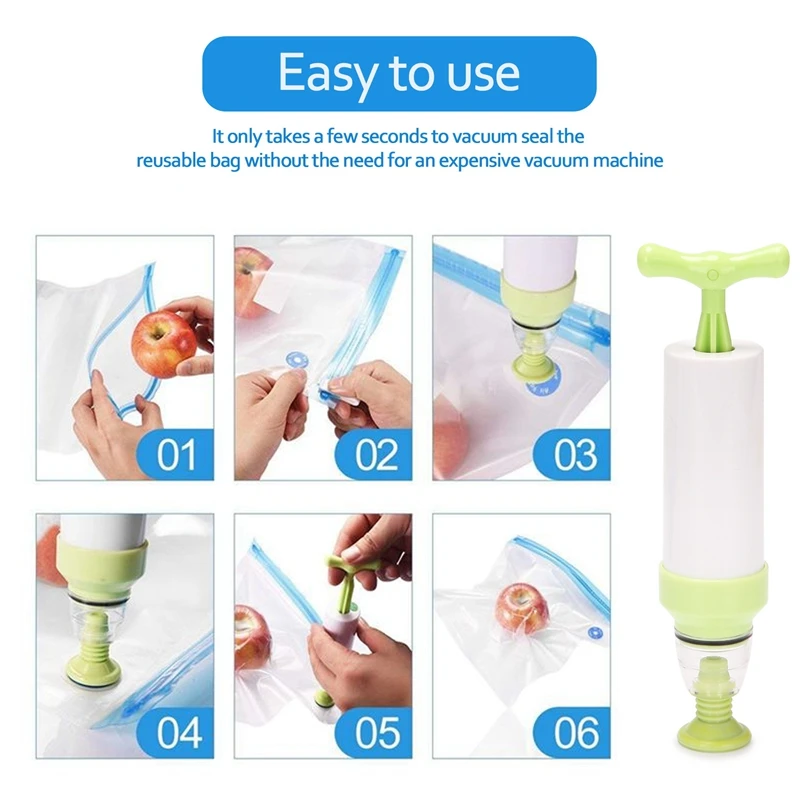 Easy to use

It only takes a few seconds to vacuum seal the reusable bag without the need for an expensive vacuum machine

01

02

03

04

05

06