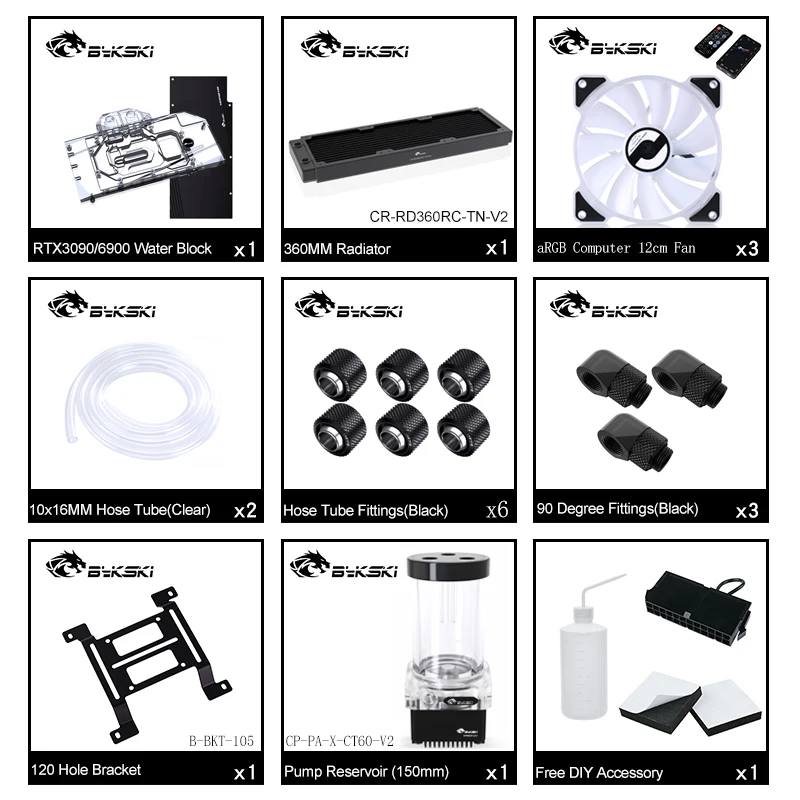 Bykski
RTX3090/6900 Water Block x1

Bykski
CR-RD360RC-TN-V2
360MM Radiator x1

Bykski
aRGB Computer 12cm Fan x3

Bykski
10x16MM Hose Tube(Clear) x2

Bykski
Hose Tube Fittings(Black) x6

Bykski
90 Degree Fittings(Black) x3

Bykski
B-BKT-105
120 Hole Bracket x1

Bykski
CP-PA-X-CT60-V2
Pump Reservoir (150mm) x1

Free DIY Accessory x1