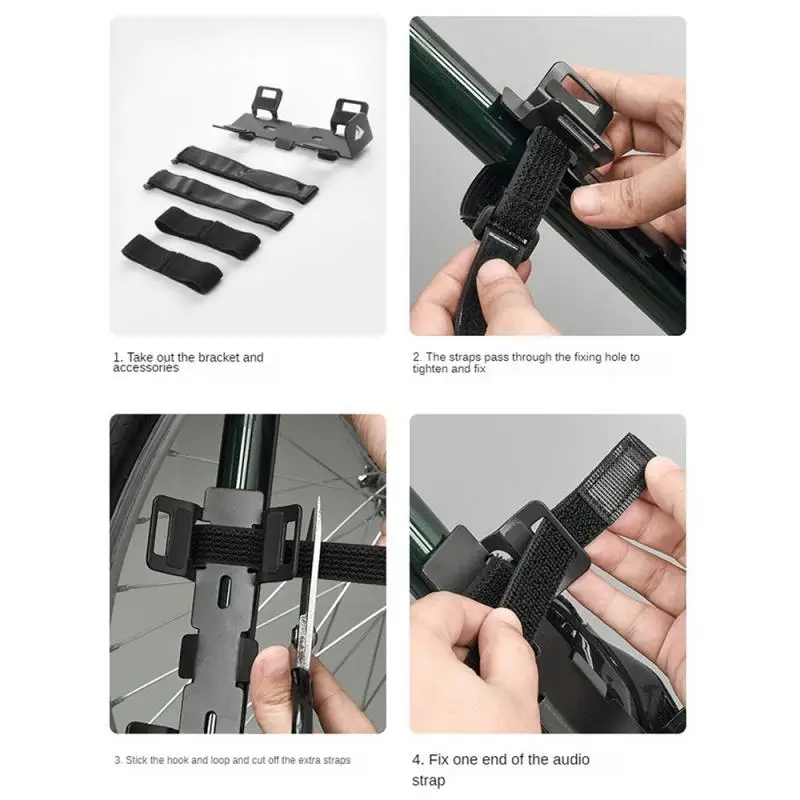 1. Take out the bracket and accessories

2. The straps pass through the fixing hole to tighten and fix

3. Stick the hook and loop and cut off the extra straps

4. Fix one end of the audio strap