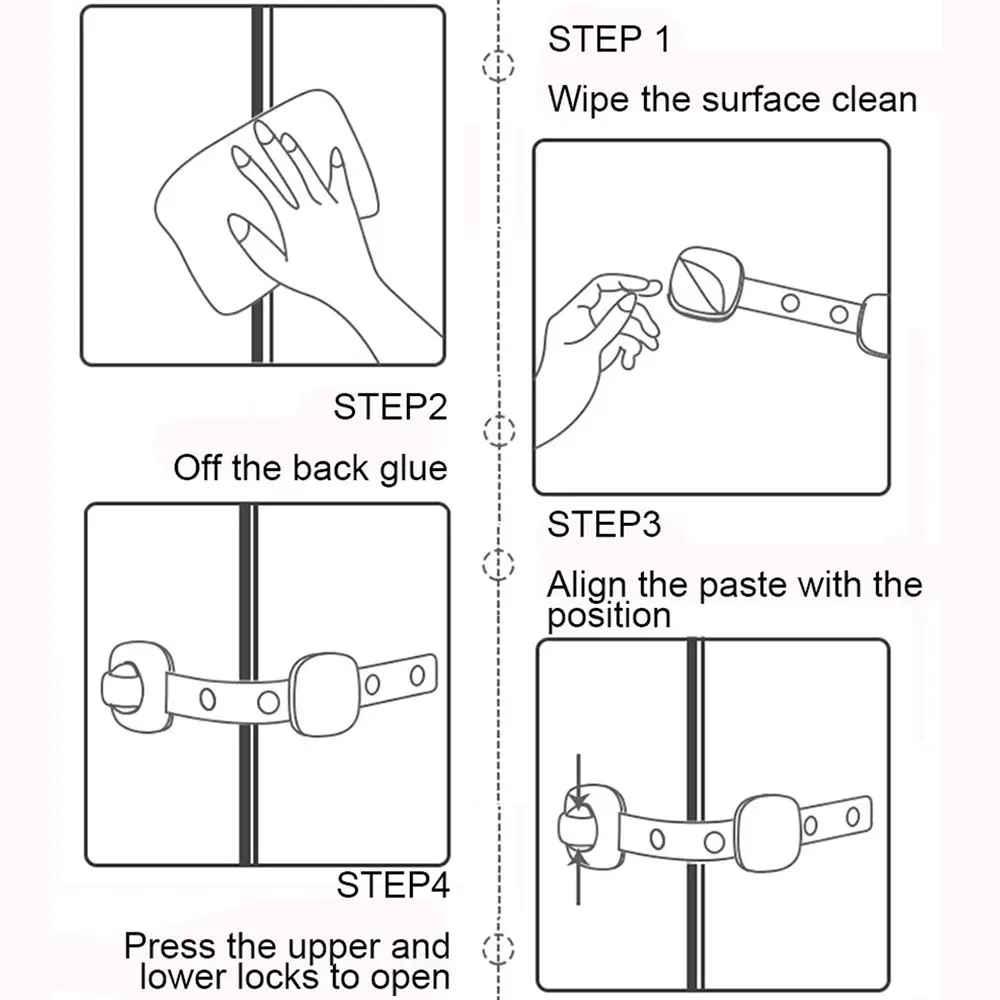 STEP 1

Wipe the surface clean

STEP2

Off the back glue

STEP3

Align the paste with the position

STEP4

Press the upper and lower locks to open