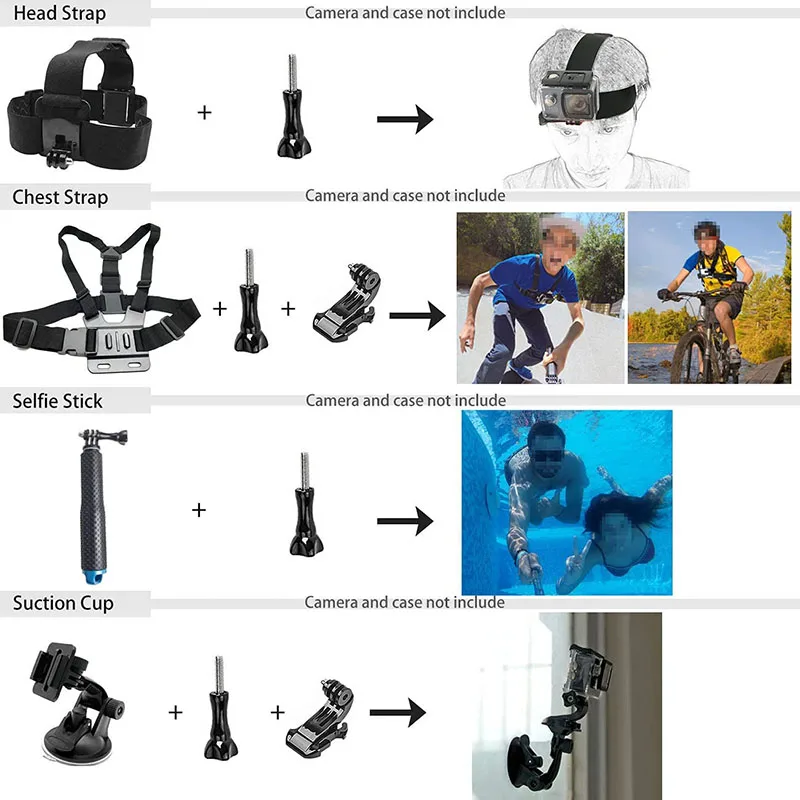 Head Strap
Camera and case not include

+

Chest Strap
Camera and case not include

+ +

Selfie Stick
Camera and case not include

+

Suction Cup
Camera and case not include

+ +