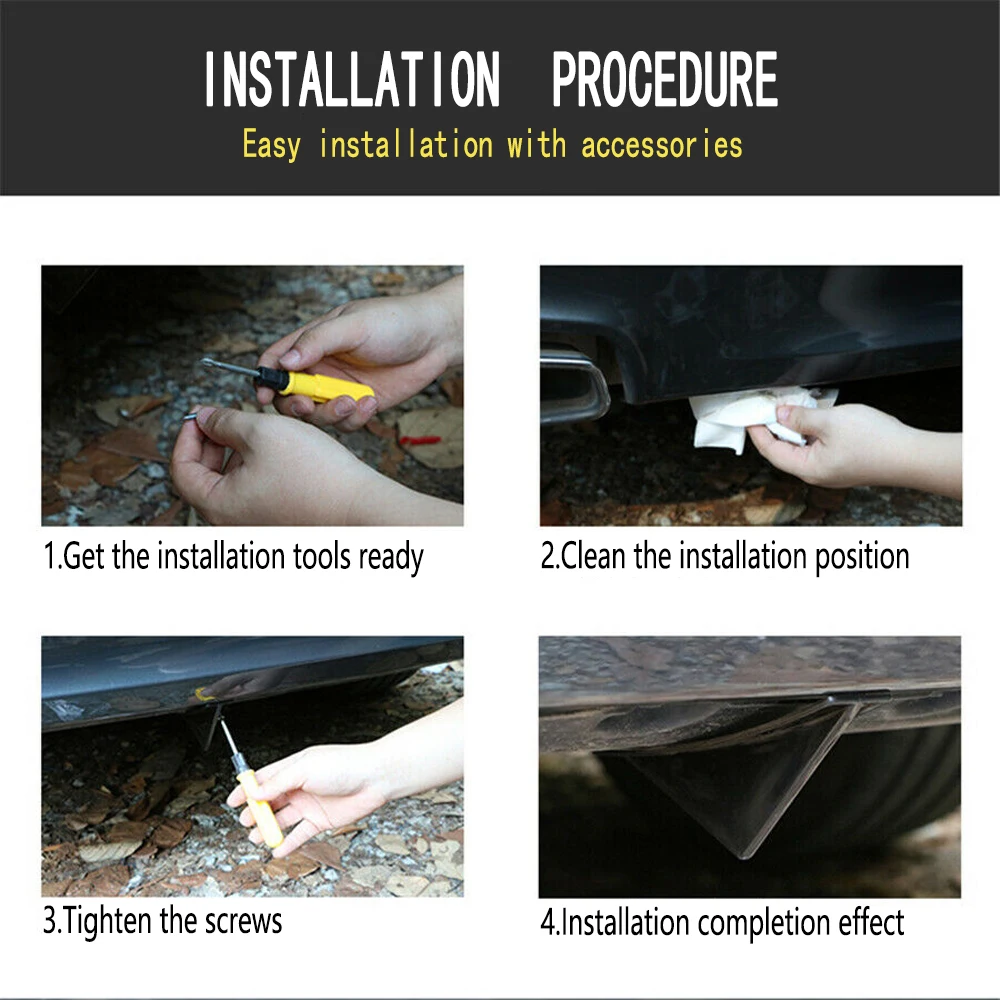 INSTALLATION PROCEDURE

Easy installation with accessories

1.Get the installation tools ready

2.Clean the installation position

3.Tighten the screws

4.Installation completion effect