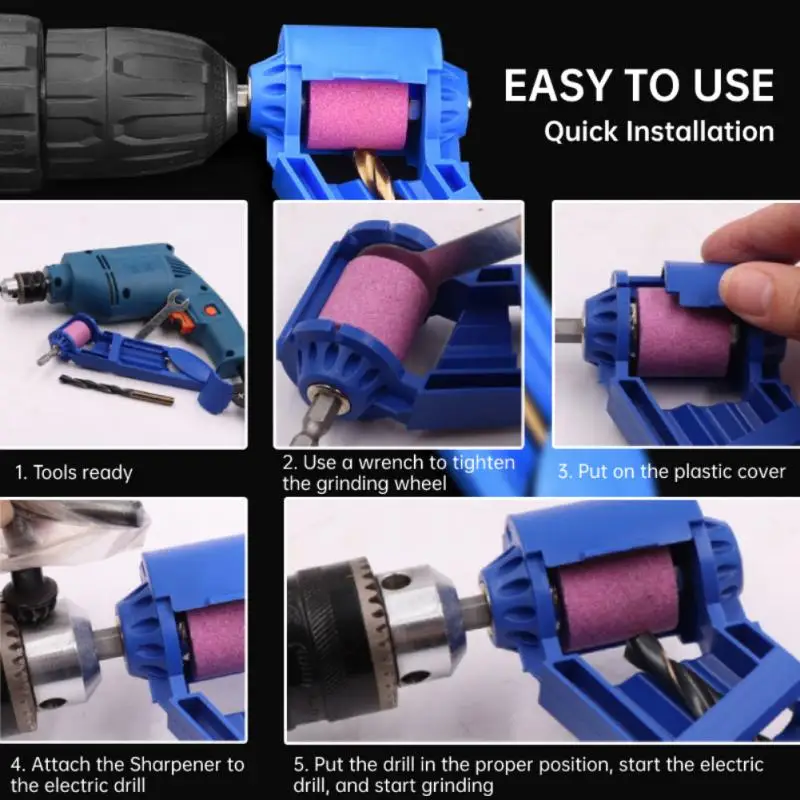 EASY TO USE
Quick Installation

1. Tools ready

2. Use a wrench to tighten the grinding wheel

3. Put on the plastic cover

4. Attach the Sharpener to the electric drill

5. Put the drill in the proper position, start the electric drill, and start grinding