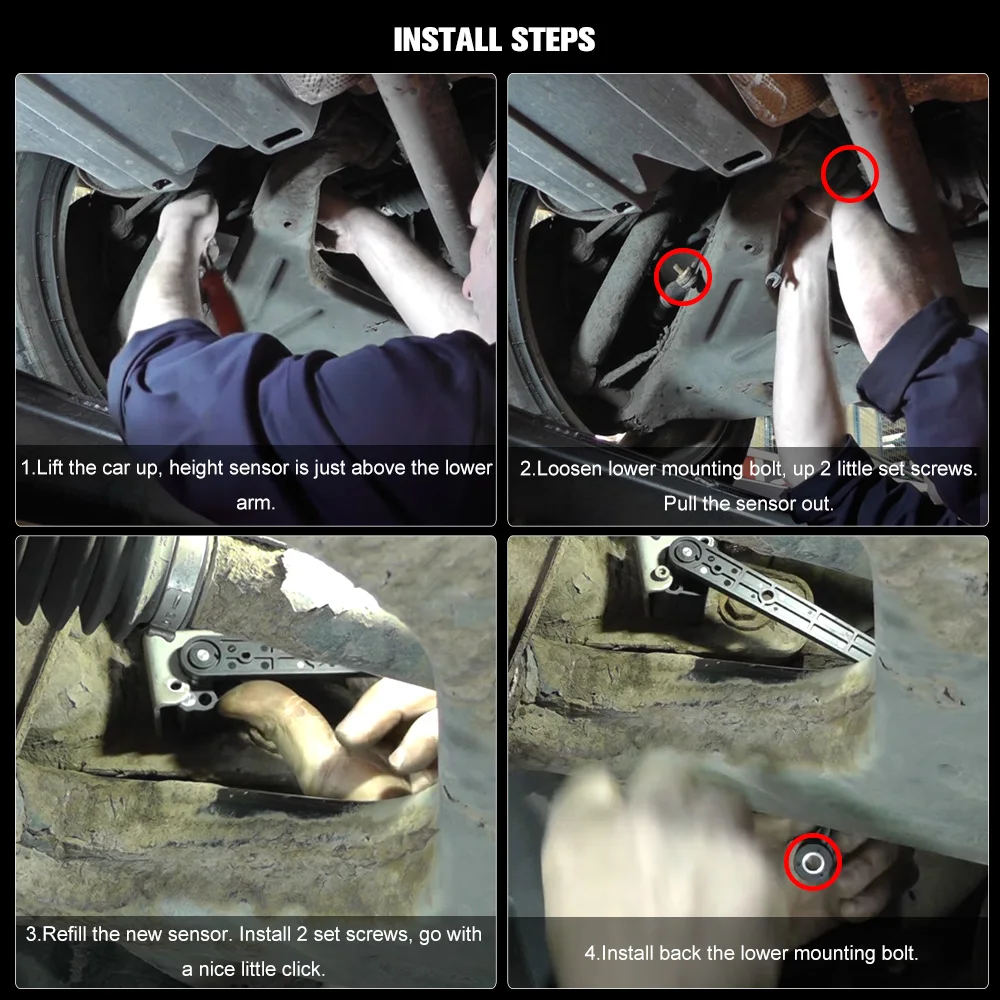 INSTALL STEPS

1.Lift the car up, height sensor is just above the lower arm.

2.Loosen lower mounting bolt, up 2 little set screws. Pull the sensor out.

3.Refill the new sensor. Install 2 set screws, go with a nice little click.

4.Install back the lower mounting bolt.