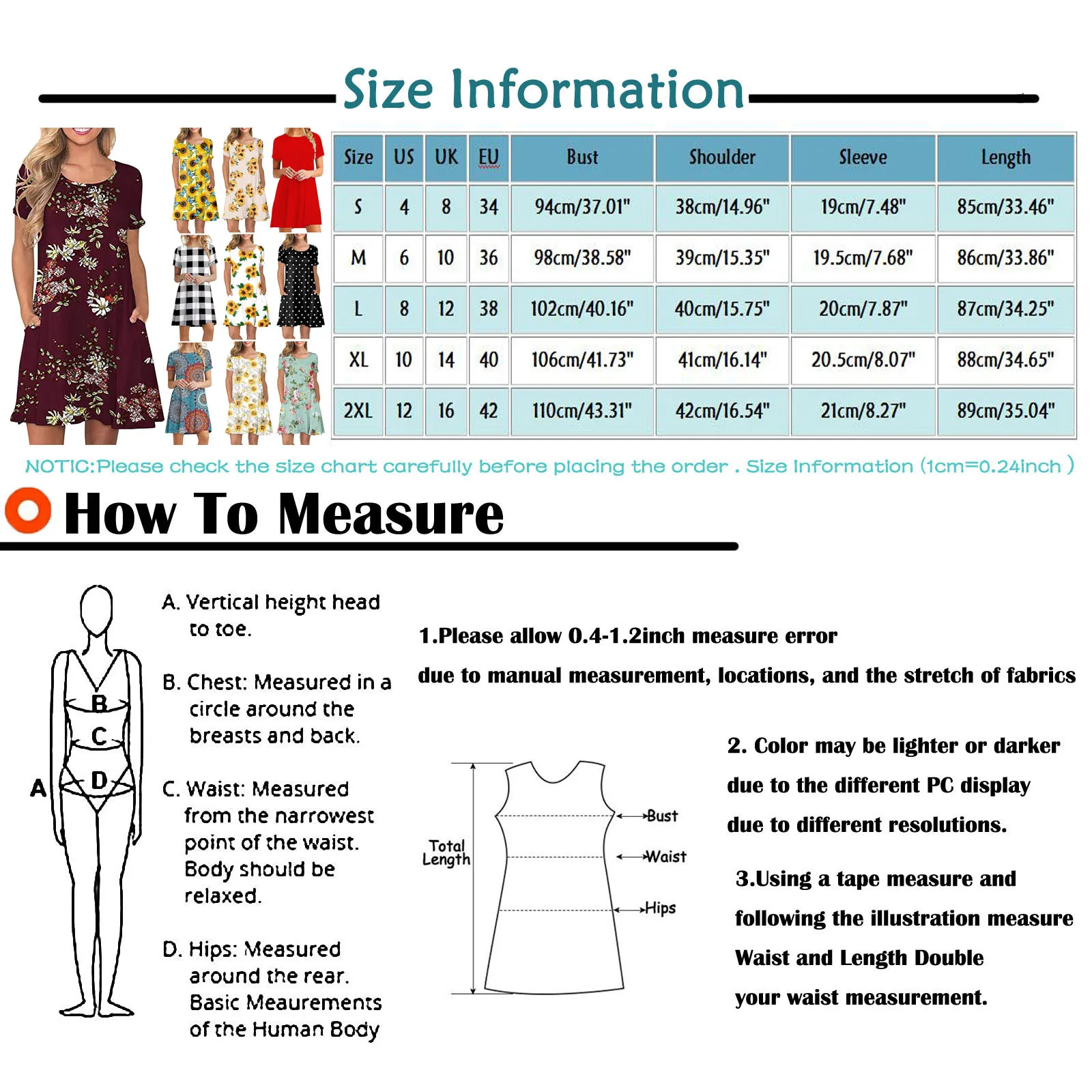 Size Information

| Size | US | UK | EU | Bust | Shoulder | Sleeve | Length |
|---|---|---|---|---|---|---|---|
| S | 4 | 8 | 34 | 94cm/37.01" | 38cm/14.96" | 19cm/7.48" | 85cm/33.46" |
| M | 6 | 10 | 36 | 98cm/38.58" | 39cm/15.35" | 19.5cm/7.68" | 86cm/33.86" |
| L | 8 | 12 | 38 | 102cm/40.16" | 40cm/15.75" | 20cm/7.87" | 87cm/34.25" |
| XL | 10 | 14 | 40 | 106cm/41.73" | 41cm/16.14" | 20.5cm/8.07" | 88cm/34.65" |
| 2XL | 12 | 16 | 42 | 110cm/43.31" | 42cm/16.54" | 21cm/8.27" | 89cm/35.04" |

NOTIC:Please check the size chart carefully before placing the order . Size Information (1cm=0.24inch )

How To Measure

A
B
C
D

A. Vertical height head to toe.

B. Chest: Measured in a circle around the breasts and back.

C. Waist: Measured from the narrowest point of the waist. Body should be relaxed.

D. Hips: Measured around the rear. Basic Meaurements of the Human Body

1.Please allow 0.4-1.2inch measure error

due to manual measurement, locations, and the stretch of fabrics

Total Length
Bust
Waist
Hips

2. Color may be lighter or darker

due to the different PC display

due to different resolutions.

3.Using a tape measure and

following the illustration measure

Waist and Length Double

your waist measurement.