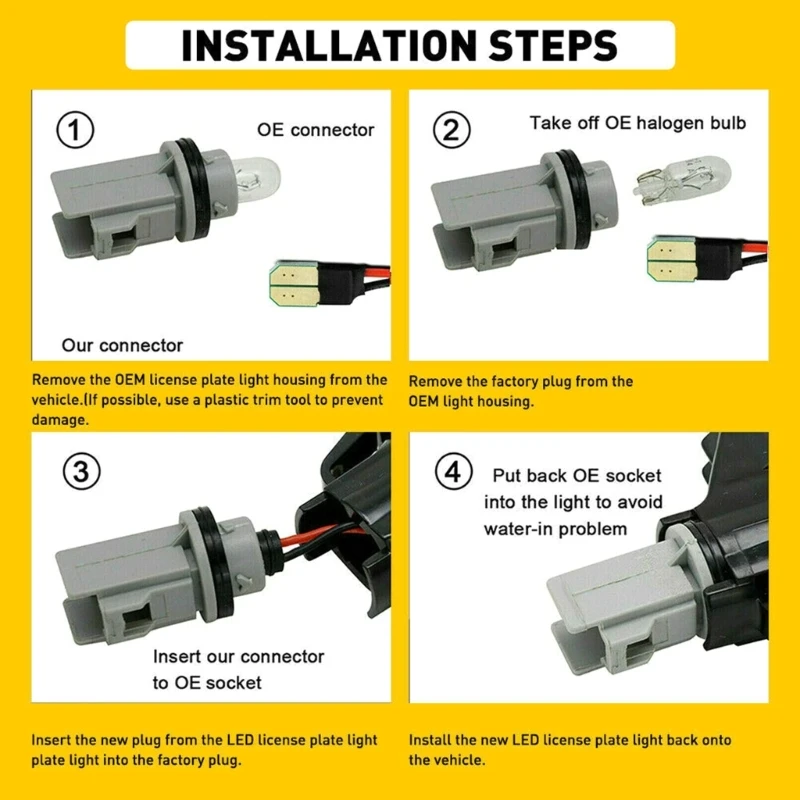 INSTALLATION STEPS

① OE connector

Our connector

Remove the OEM license plate light housing from the vehicle.(If possible, use a plastic trim tool to prevent damage.

② Take off OE halogen bulb

Remove the factory plug from the OEM light housing.

③

Insert our connector to OE socket

Insert the new plug from the LED license plate light plate light into the factory plug.

④ Put back OE socket into the light to avoid water-in problem

Install the new LED license plate light back onto the vehicle.