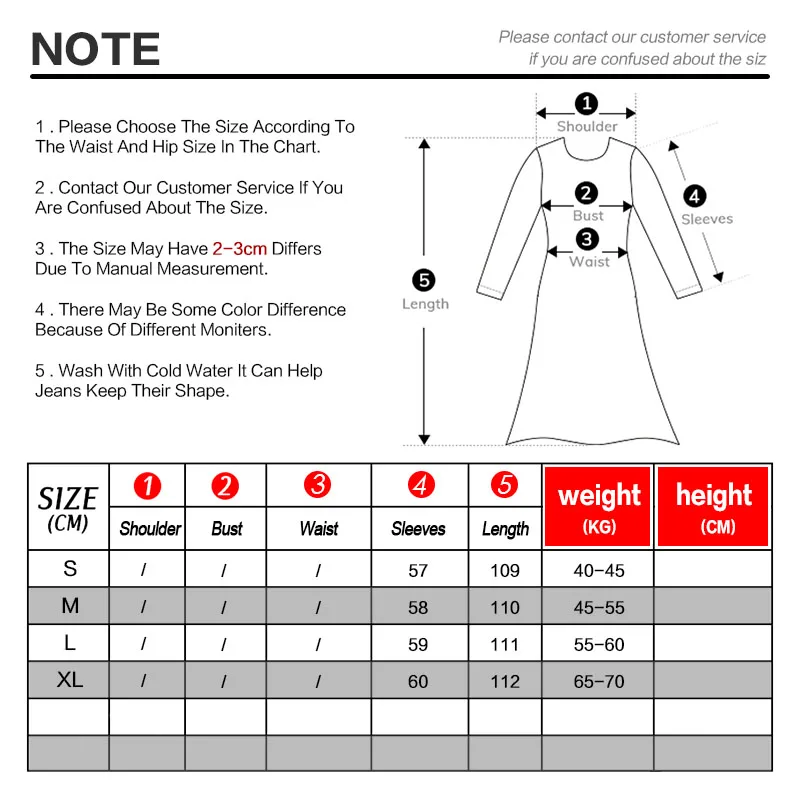 NOTE

Please contact our customer service if you are confused about the siz

1 . Please Choose The Size According To The Waist And Hip Size In The Chart.

2 . Contact Our Customer Service If You Are Confused About The Size.

3 . The Size May Have 2-3cm Differs Due To Manual Measurement.

4 . There May Be Some Color Difference Because Of Different Moniters.

5 . Wash With Cold Water It Can Help Jeans Keep Their Shape.

1 Shoulder
2 Bust
3 Waist
4 Sleeves
5 Length

| SIZE (CM) | 1 Shoulder | 2 Bust | 3 Waist | 4 Sleeves | 5 Length | weight (KG) | height (CM) |
|---|---|---|---|---|---|---|---|
| S | / | / | / | 57 | 109 | 40-45 | |
| M | / | / | / | 58 | 110 | 45-55 | |
| L | / | / | / | 59 | 111 | 55-60 | |
| XL | / | / | / | 60 | 112 | 65-70 | |
| | | | | | | | |
| | | | | | | | |